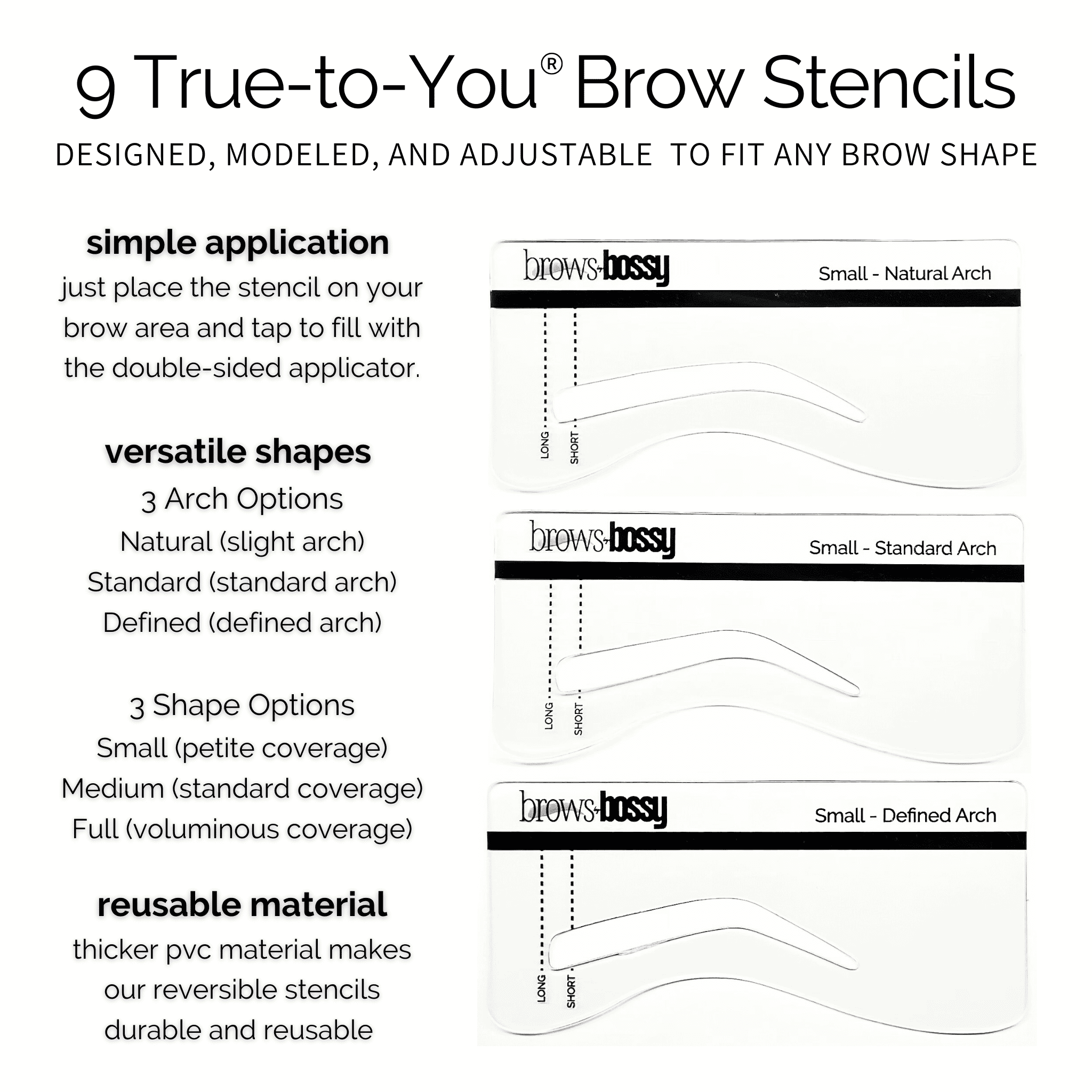 9 True-to-You® Brow Stencils

DESIGNED, MODELED, AND ADJUSTABLE TO FIT ANY BROW SHAPE

simple application
just place the stencil on your brow area and tap to fill with the double-sided applicator.

versatile shapes
3 Arch Options
Natural (slight arch)
Standard (standard arch)
Defined (defined arch)

3 Shape Options
Small (petite coverage)
Medium (standard coverage)
Full (voluminous coverage)

reusable material
thicker pvc material makes our reversible stencils durable and reusable

brows+bossy
Small - Natural Arch
LONG
SHORT

brows+bossy
Small - Standard Arch
LONG
SHORT

brows+bossy
Small - Defined Arch
LONG
SHORT