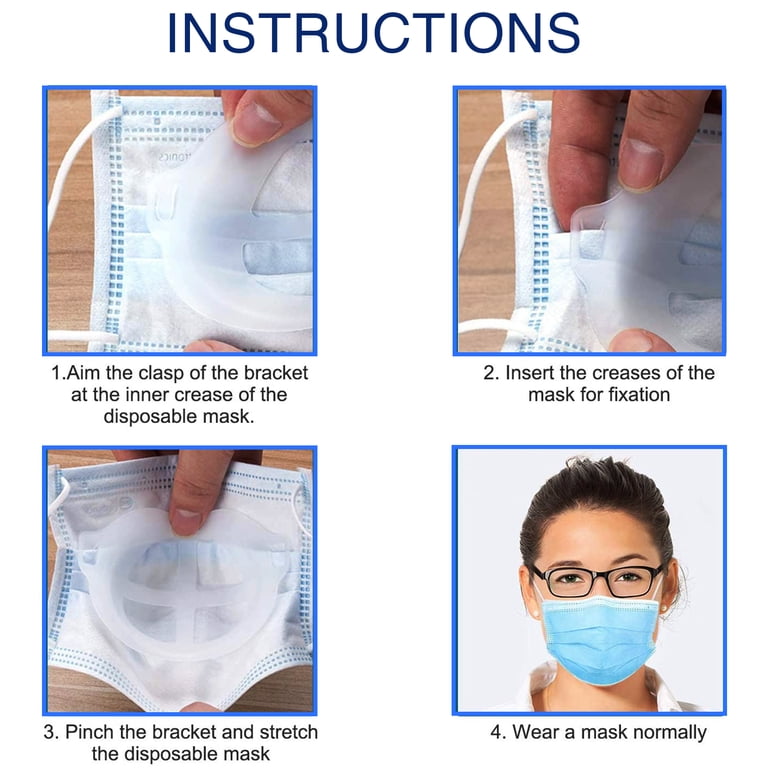 INSTRUCTIONS

1.Aim the clasp of the bracket at the inner crease of the disposable mask.

2. Insert the creases of the mask for fixation

3. Pinch the bracket and stretch the disposable mask

4. Wear a mask normally