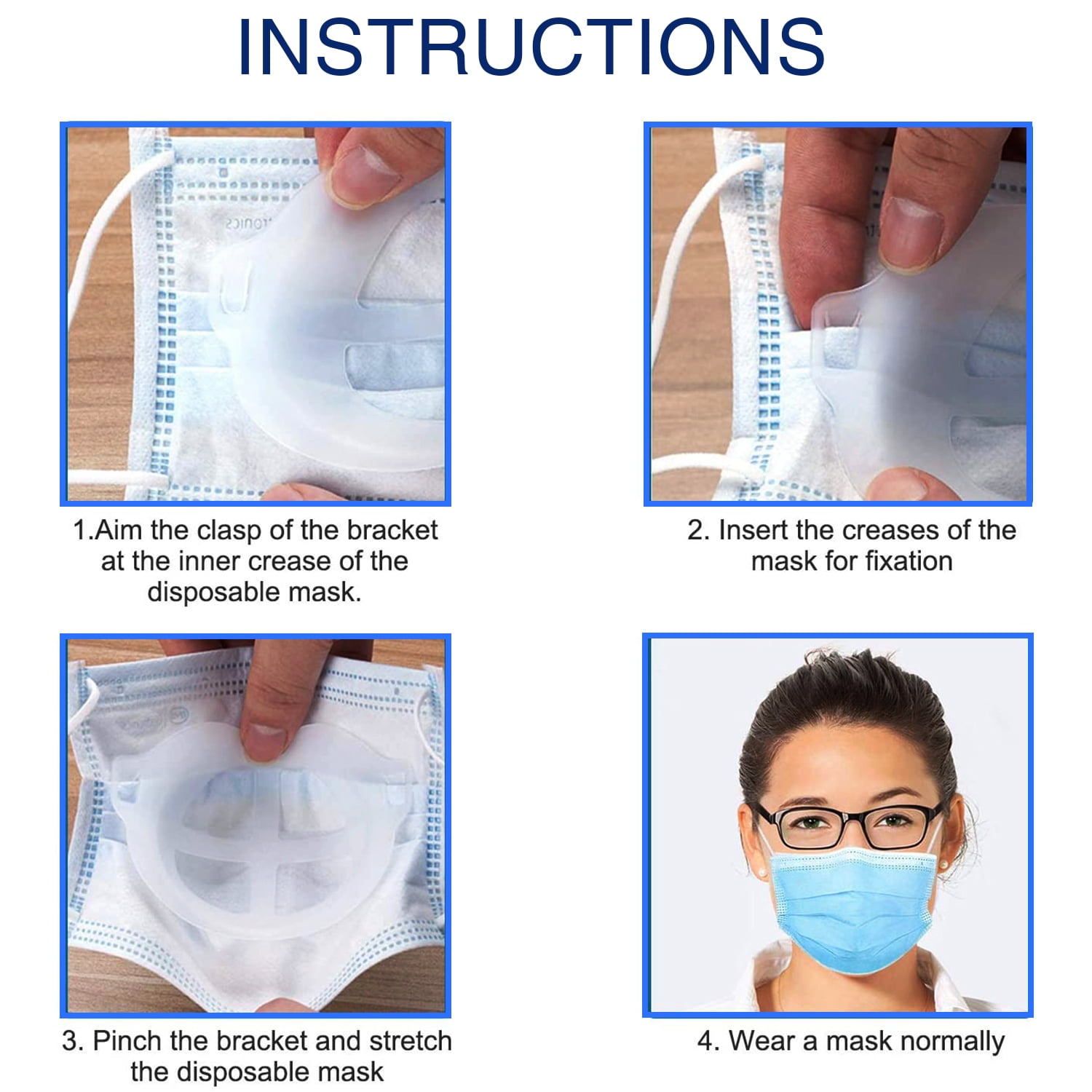 INSTRUCTIONS

1.Aim the clasp of the bracket at the inner crease of the disposable mask.

2. Insert the creases of the mask for fixation

3. Pinch the bracket and stretch the disposable mask

4. Wear a mask normally