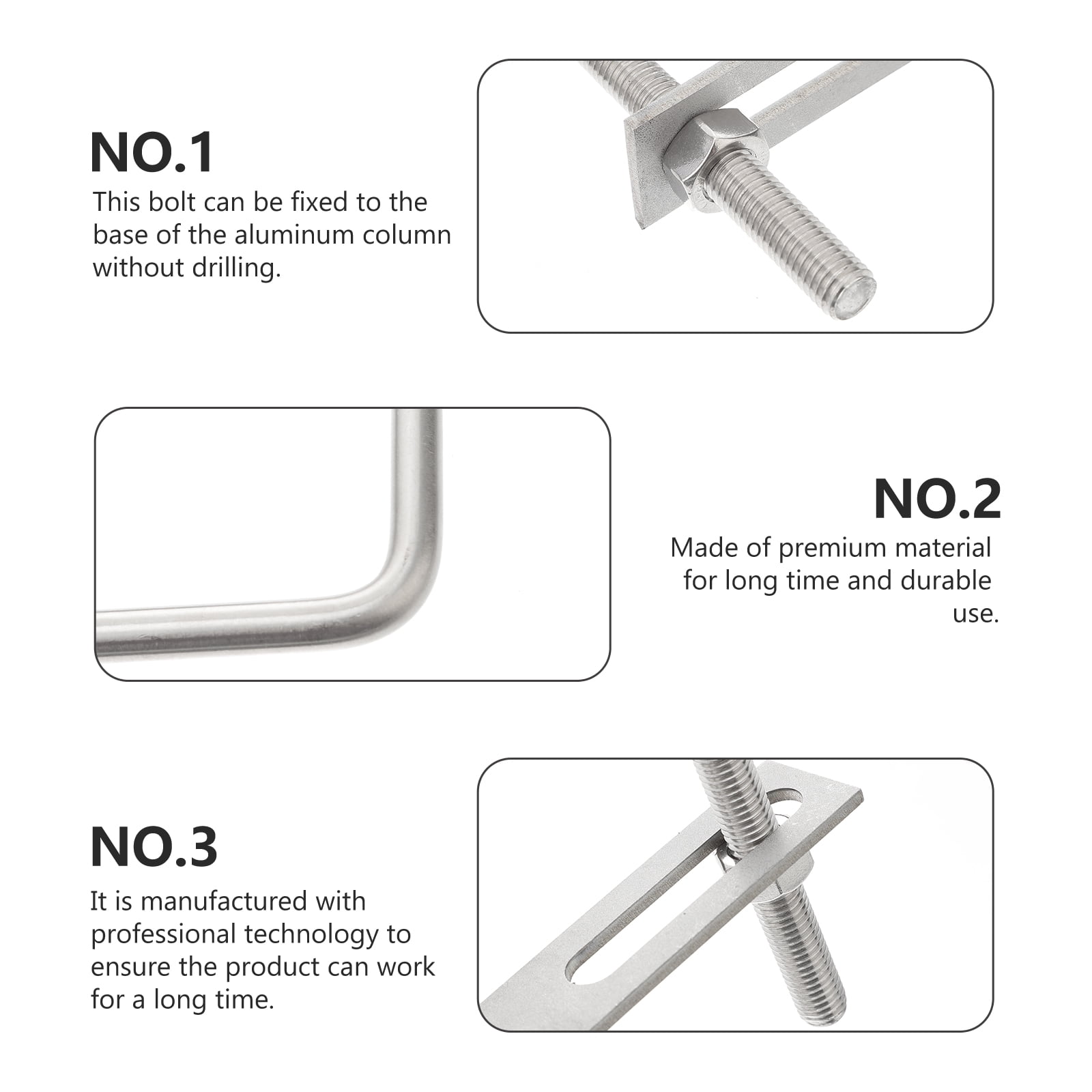 NO.1

This bolt can be fixed to the base of the aluminum column without drilling.

NO.2

Made of premium material for long time and durable use.

NO.3

It is manufactured with professional technology to ensure the product can work for a long time.