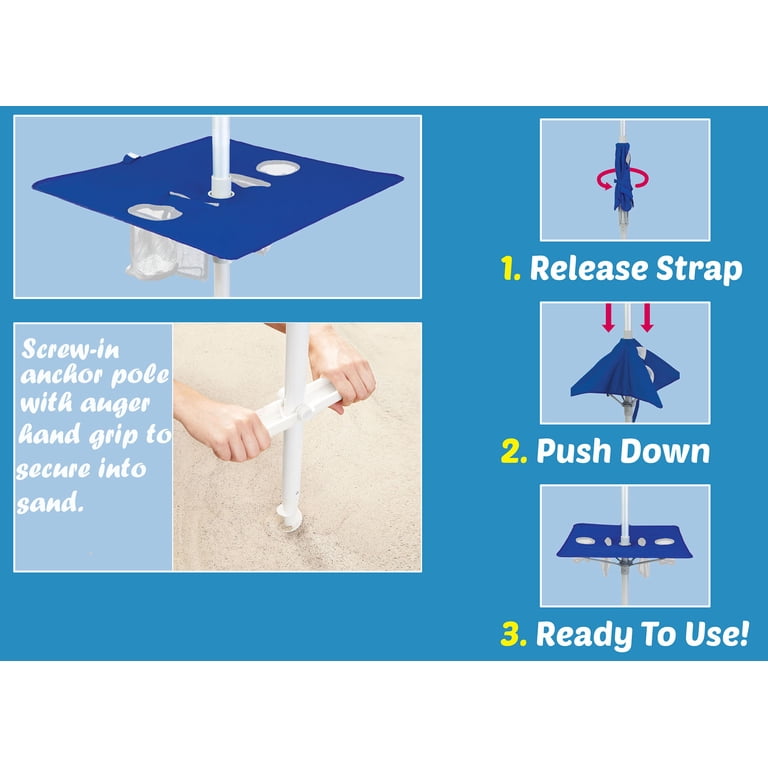 Screw-in anchor pole with auger hand grip to secure into sand.

1. Release Strap

2. Push Down

3. Ready To Use!