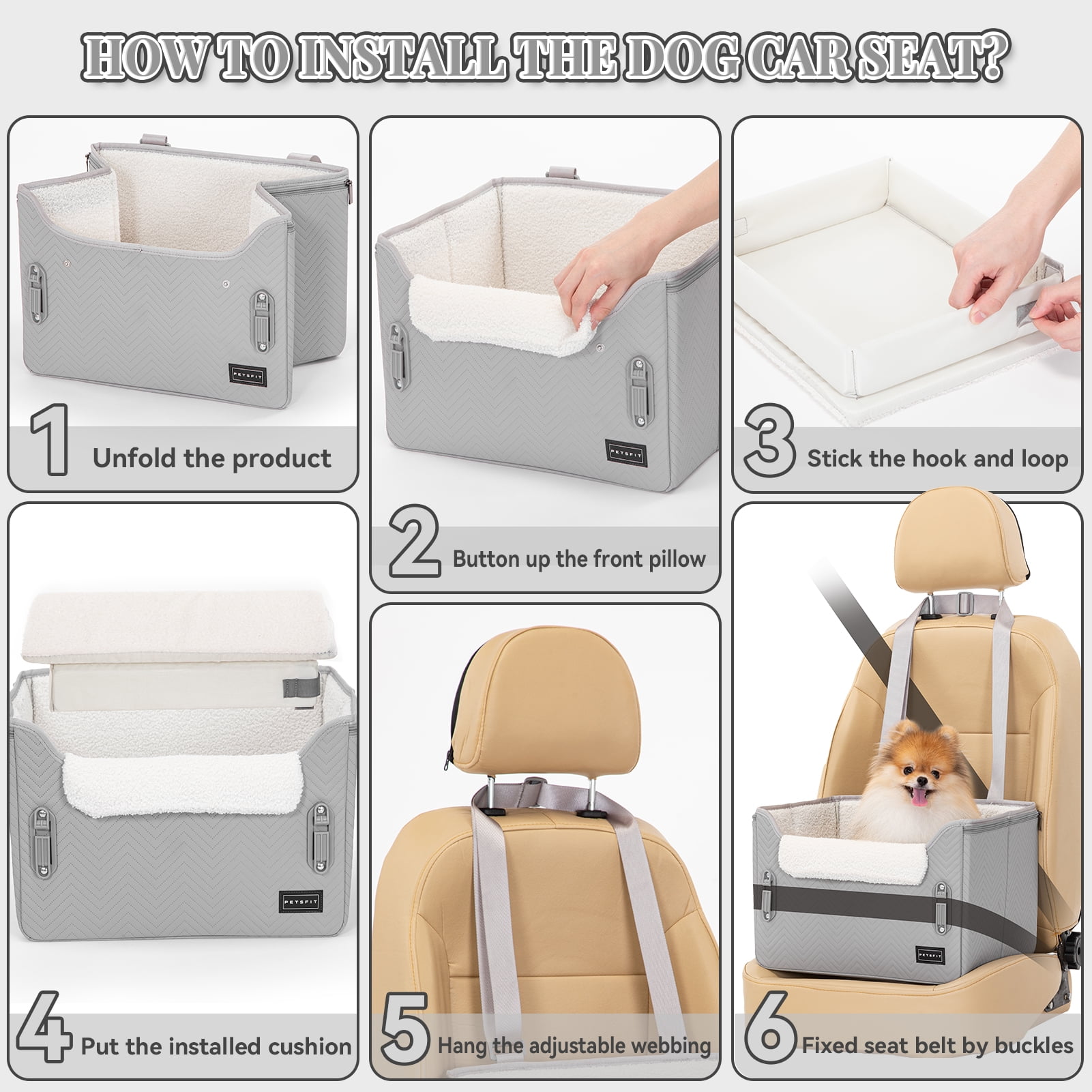 HOW TO INSTALL THE DOG CAR SEAT?

PETSFIT

1 Unfold the product

PETSFIT

2 Button up the front pillow

3 Stick the hook and loop

PETSFIT

4 Put the installed cushion

5 Hang the adjustable webbing

PETSFIT

6 Fixed seat belt by buckles