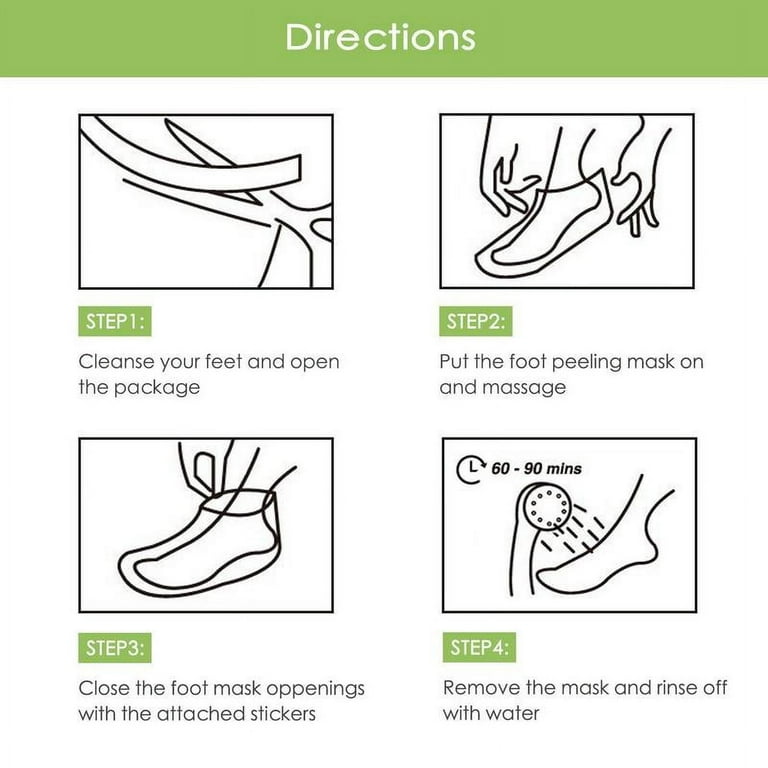 Directions

STEP1:

Cleanse your feet and open the package

STEP2:

Put the foot peeling mask on and massage

STEP3:

Close the foot mask oppenings with the attached stickers

60 - 90 mins

STEP4:

Remove the mask and rinse off with water