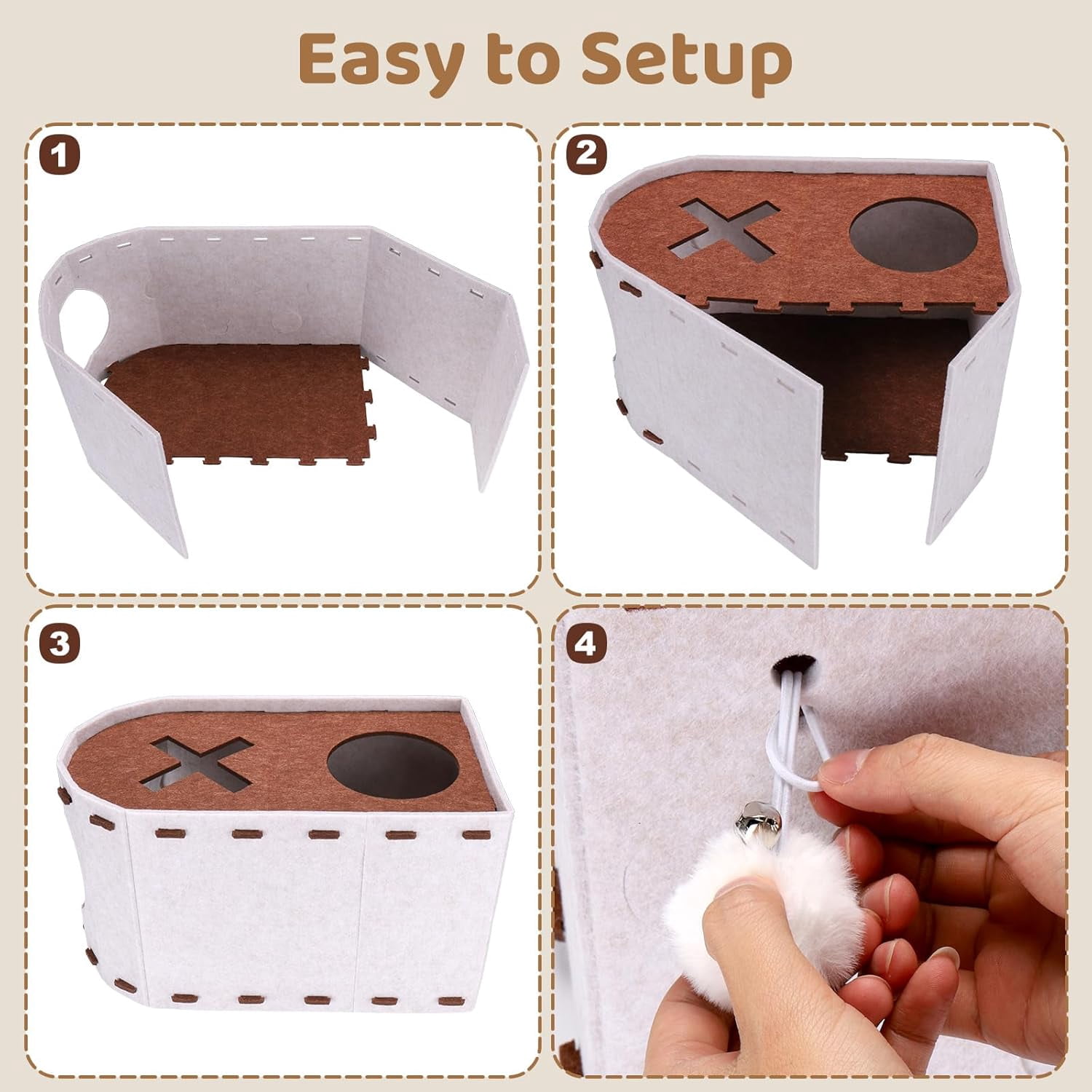 Easy to Setup

1

2

3

4