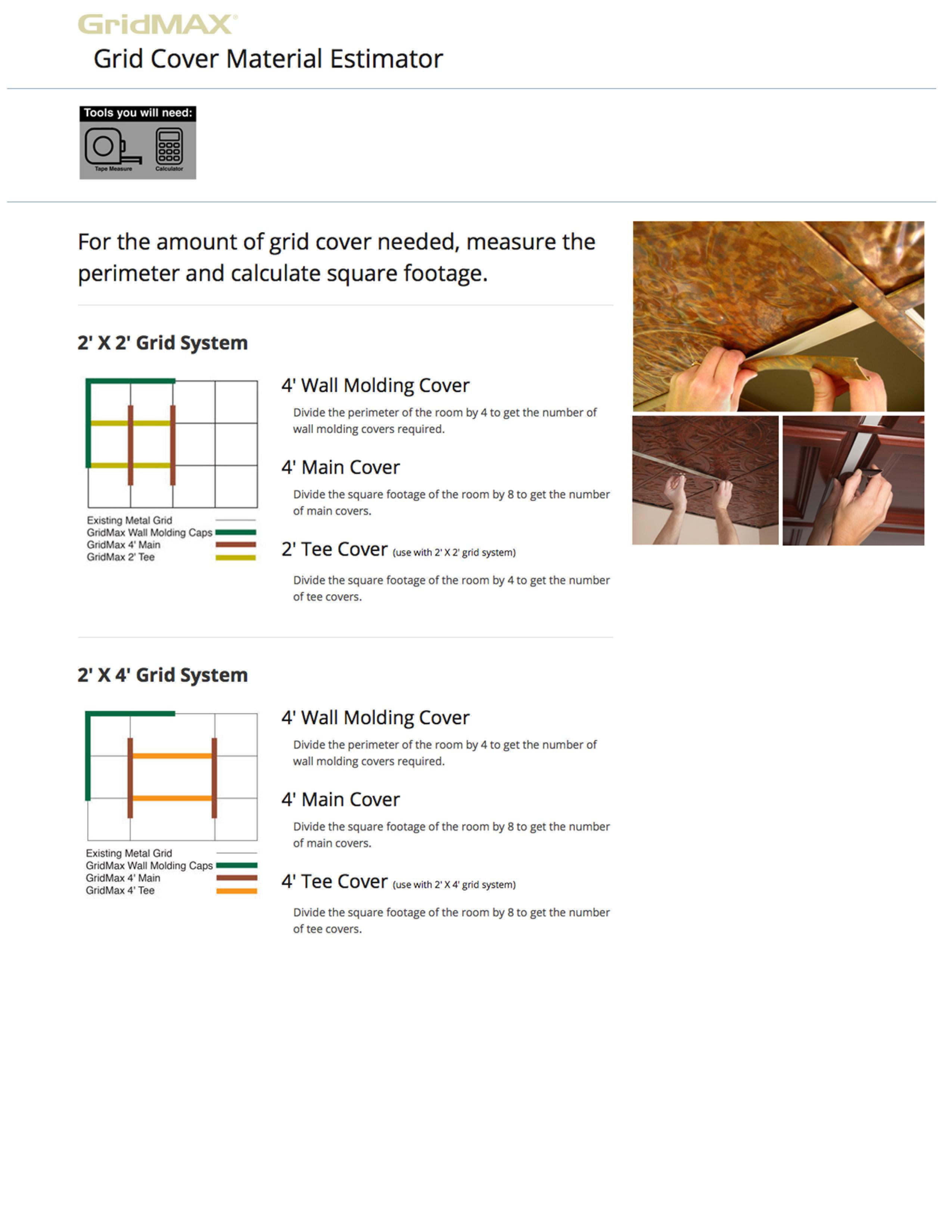 GridMAX®
Grid Cover Material Estimator

Tools you will need:
Tape Measure
Calculator

For the amount of grid cover needed, measure the perimeter and calculate square footage.

2' X 2' Grid System

Existing Metal Grid
GridMax Wall Molding Caps
GridMax 4' Main
GridMax 2' Tee

4' Wall Molding Cover
Divide the perimeter of the room by 4 to get the number of wall molding covers required.

4' Main Cover
Divide the square footage of the room by 8 to get the number of main covers.

2' Tee Cover (use with 2' X 2' grid system)
Divide the square footage of the room by 4 to get the number of tee covers.

2' X 4' Grid System

Existing Metal Grid
GridMax Wall Molding Caps
GridMax 4' Main
GridMax 4' Tee

4' Wall Molding Cover
Divide the perimeter of the room by 4 to get the number of wall molding covers required.

4' Main Cover
Divide the square footage of the room by 8 to get the number of main covers.

4' Tee Cover (use with 2' X 4' grid system)
Divide the square footage of the room by 8 to get the number of tee covers.