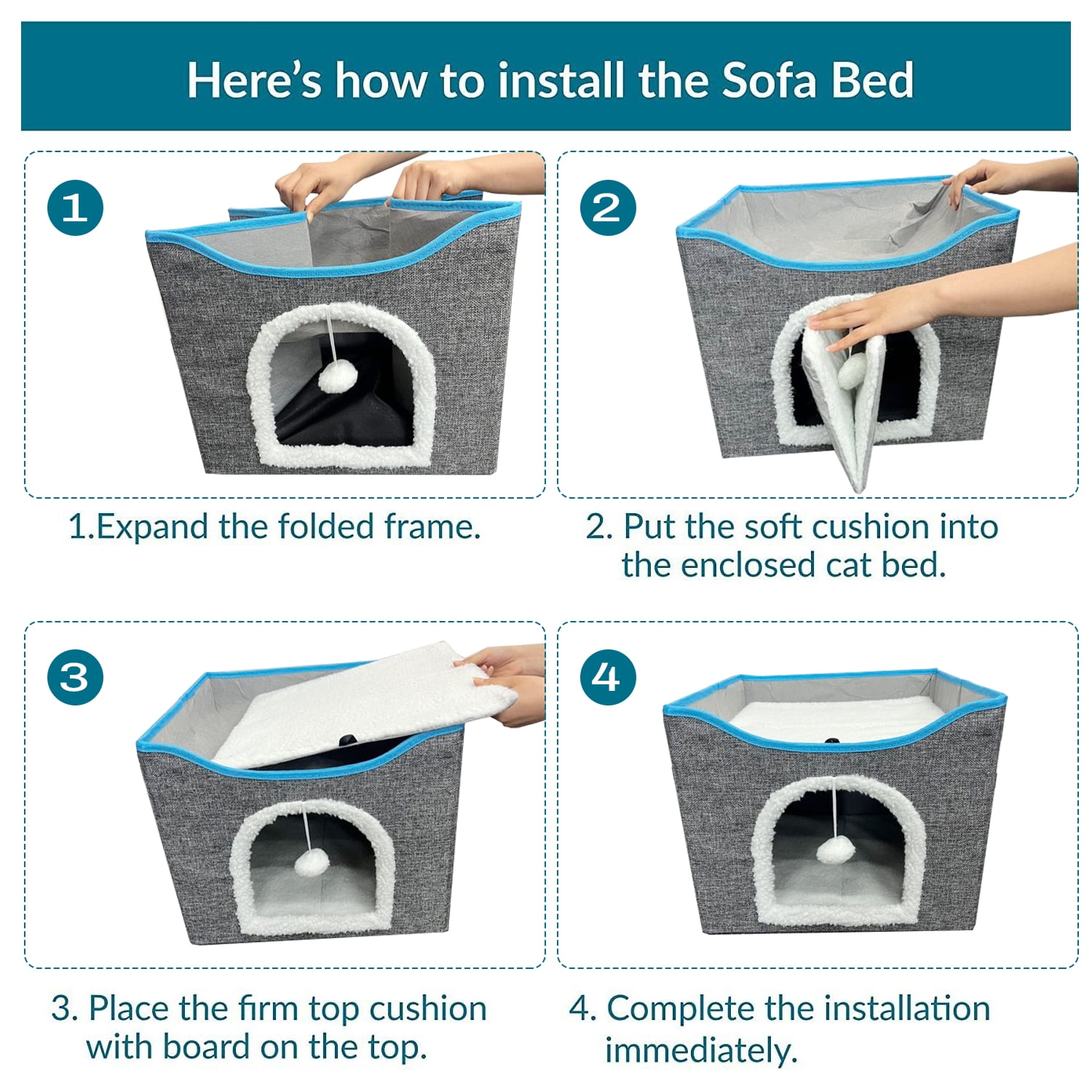 Here's how to install the Sofa Bed

1

1.Expand the folded frame.

2

2. Put the soft cushion into the enclosed cat bed.

3

3. Place the firm top cushion with board on the top.

4

4. Complete the installation immediately.