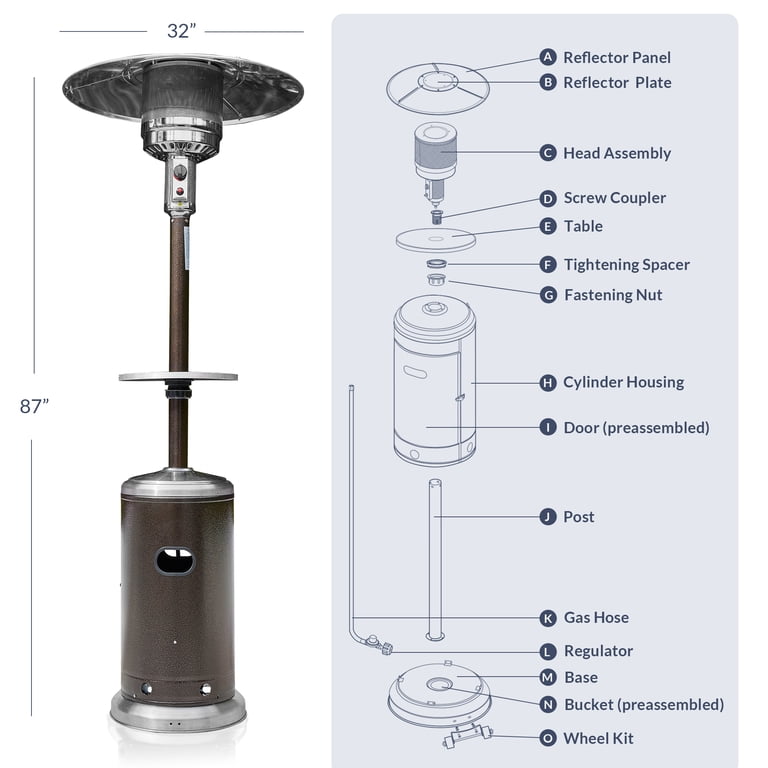 32”

87”

A Reflector Panel
B Reflector Plate
C Head Assembly
D Screw Coupler
E Table
F Tightening Spacer
G Fastening Nut
H Cylinder Housing
I Door (preassembled)
J Post
K Gas Hose
L Regulator
M Base
N Bucket (preassembled)
O Wheel Kit