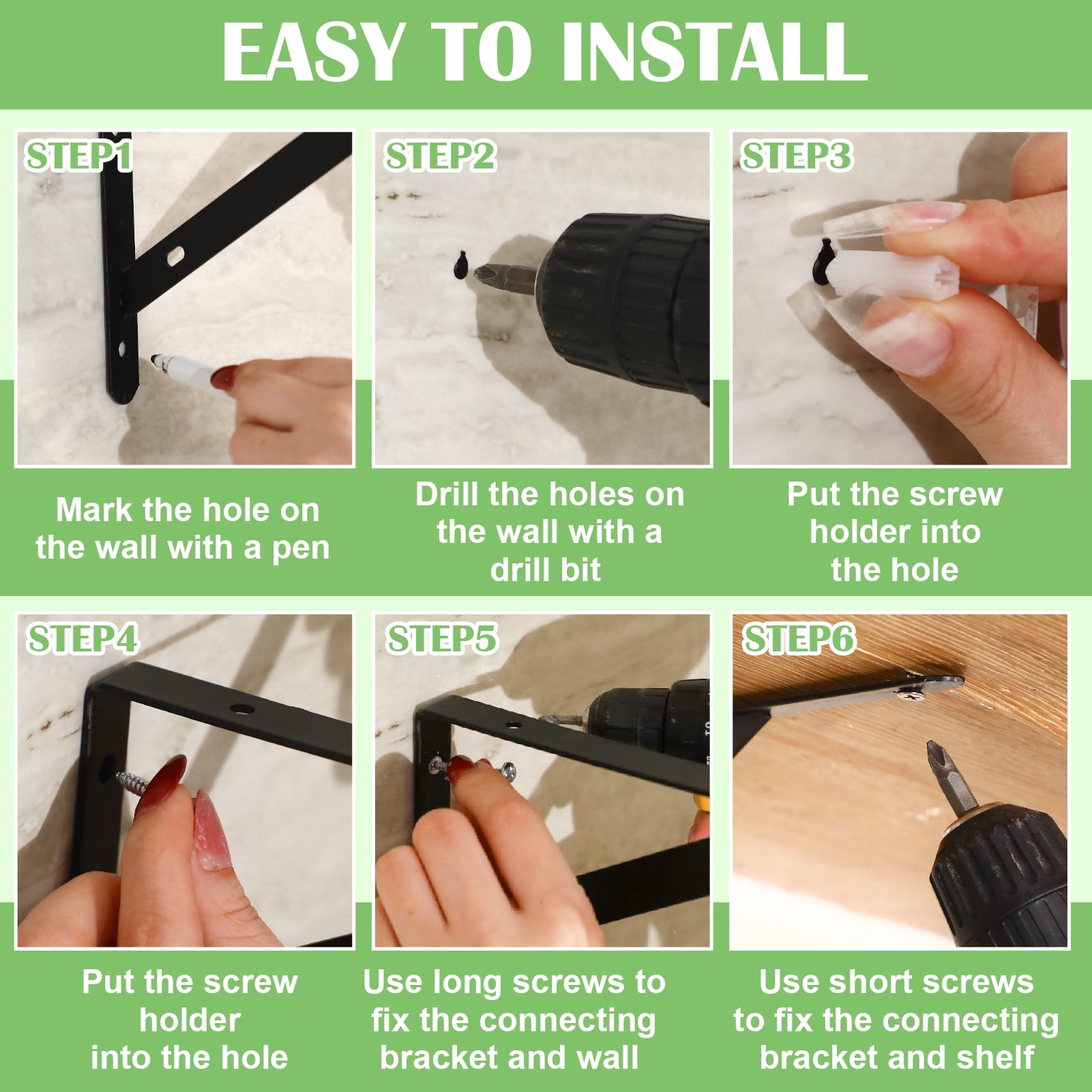 EASY TO INSTALL

STEP1

Mark the hole on the wall with a pen

STEP2

Drill the holes on the wall with a drill bit

STEP3

Put the screw holder into the hole

STEP4

Put the screw holder into the hole

STEP5

Use long screws to fix the connecting bracket and wall

STEP6

Use short screws to fix the connecting bracket and shelf