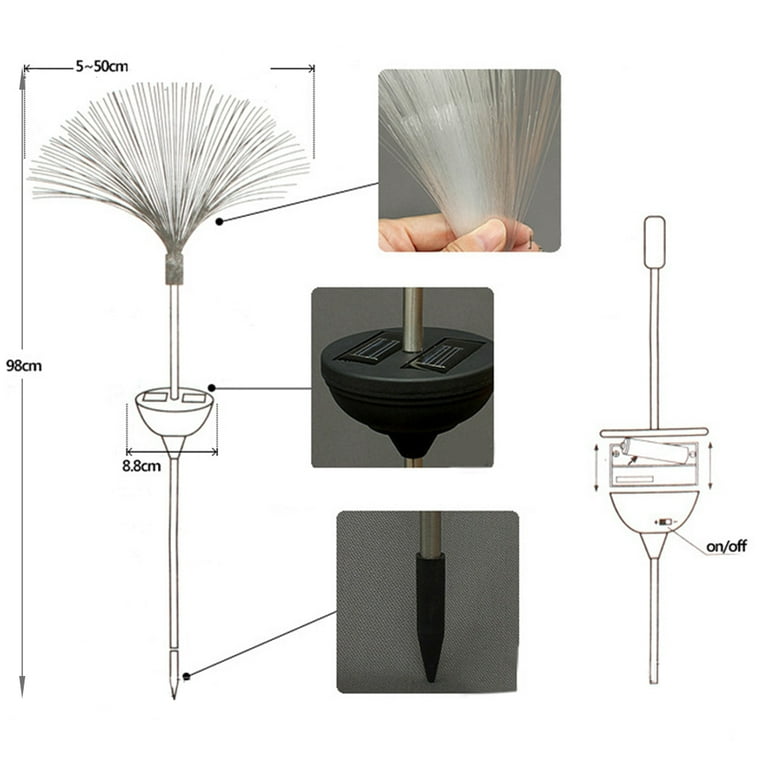 5~50cm

98cm

8.8cm

on/off