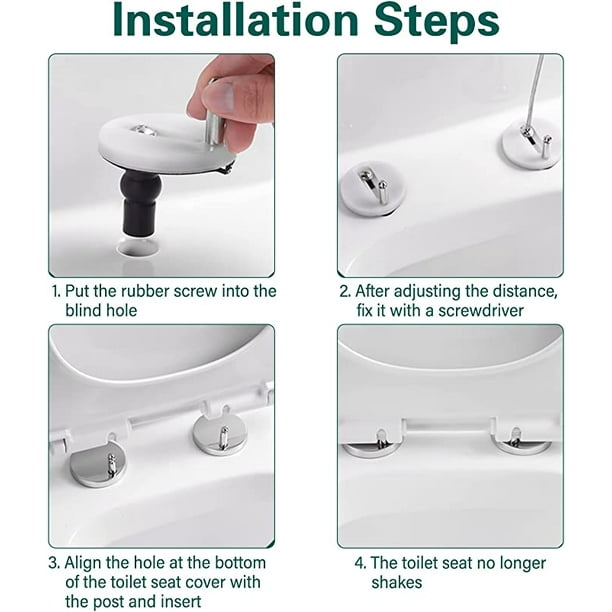 Installation Steps

1. Put the rubber screw into the blind hole

2. After adjusting the distance, fix it with a screwdriver

3. Align the hole at the bottom of the toilet seat cover with the post and insert

4. The toilet seat no longer shakes