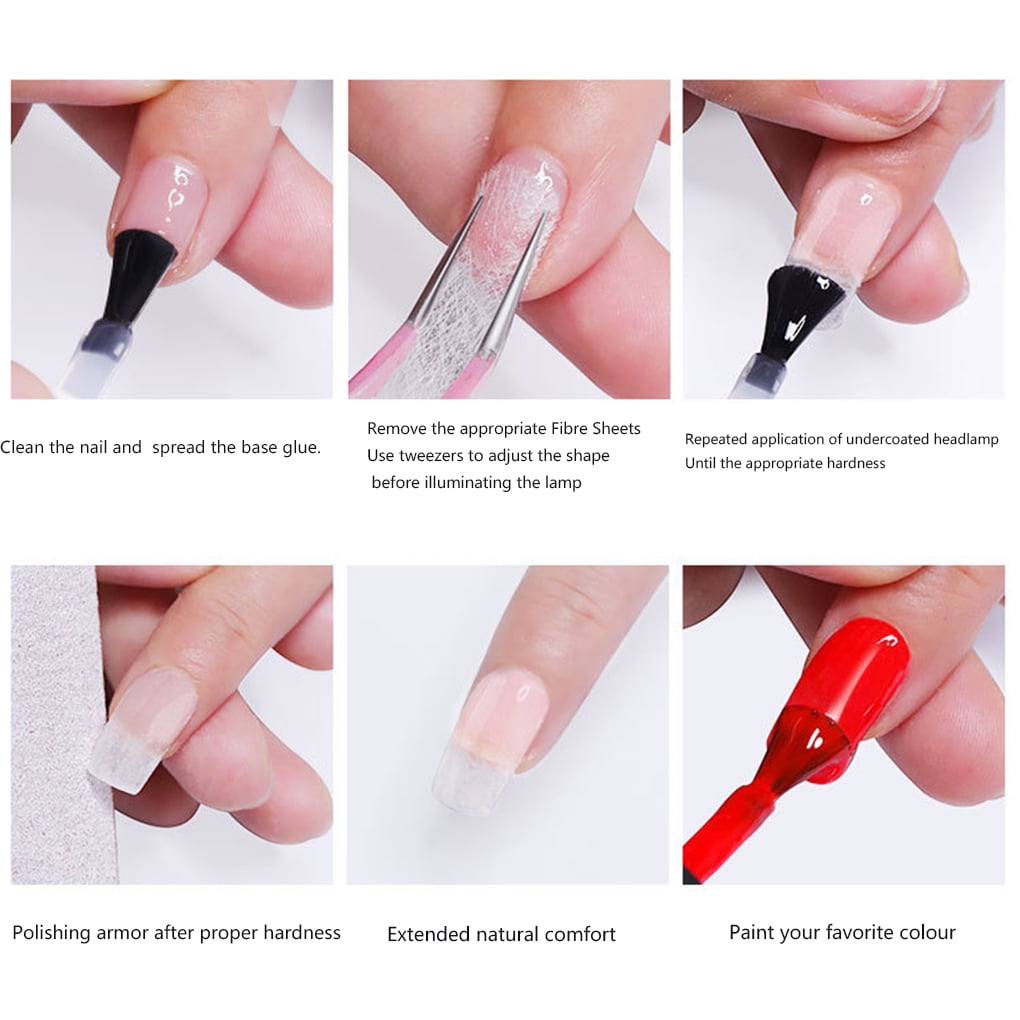 Clean the nail and spread the base glue.

Remove the appropriate Fibre Sheets
Use tweezers to adjust the shape
before illuminating the lamp

Repeated application of undercoated headlamp
Until the appropriate hardness

Polishing armor after proper hardness

Extended natural comfort

Paint your favorite colour