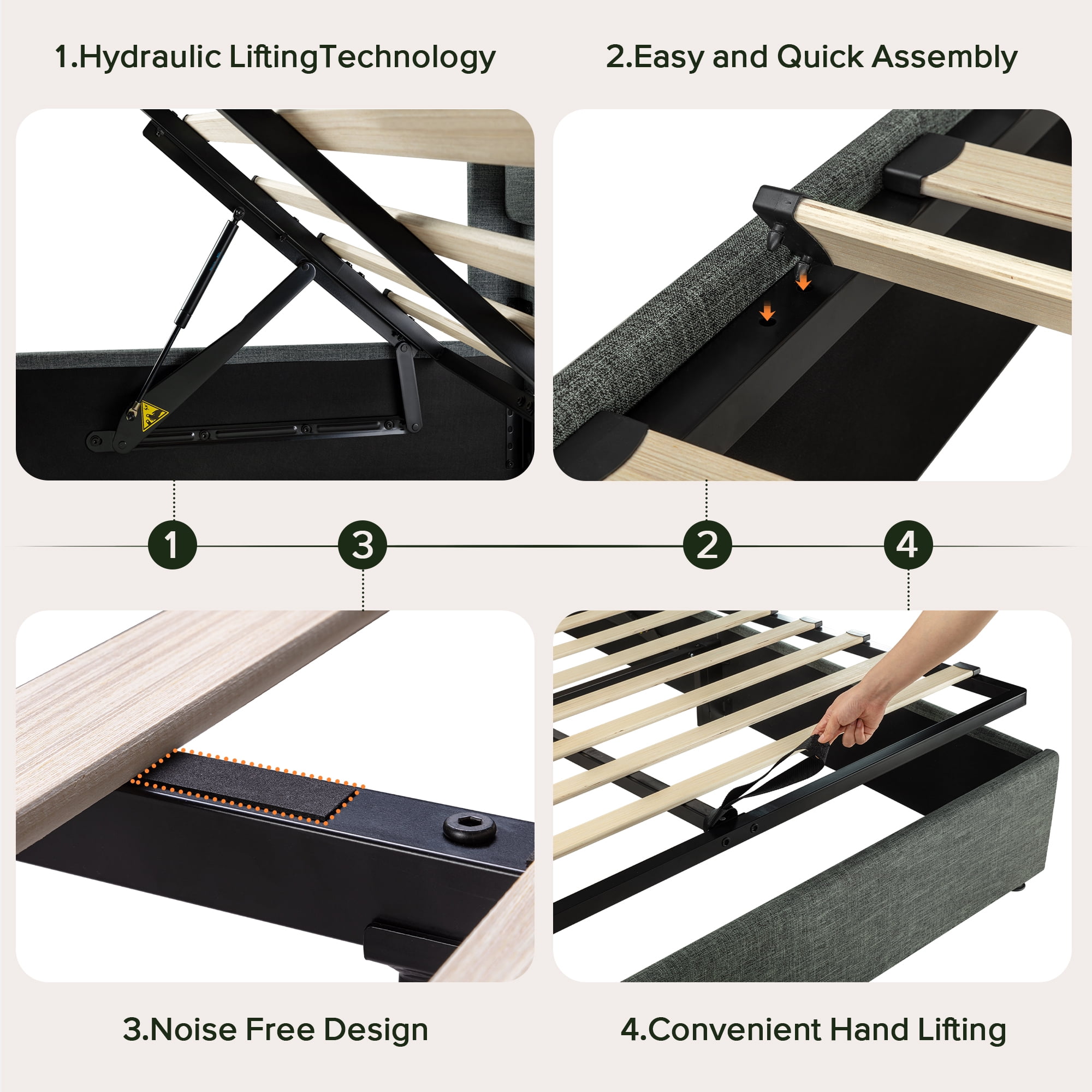 1.Hydraulic LiftingTechnology

2.Easy and Quick Assembly

1

3

2

4

3.Noise Free Design

4.Convenient Hand Lifting