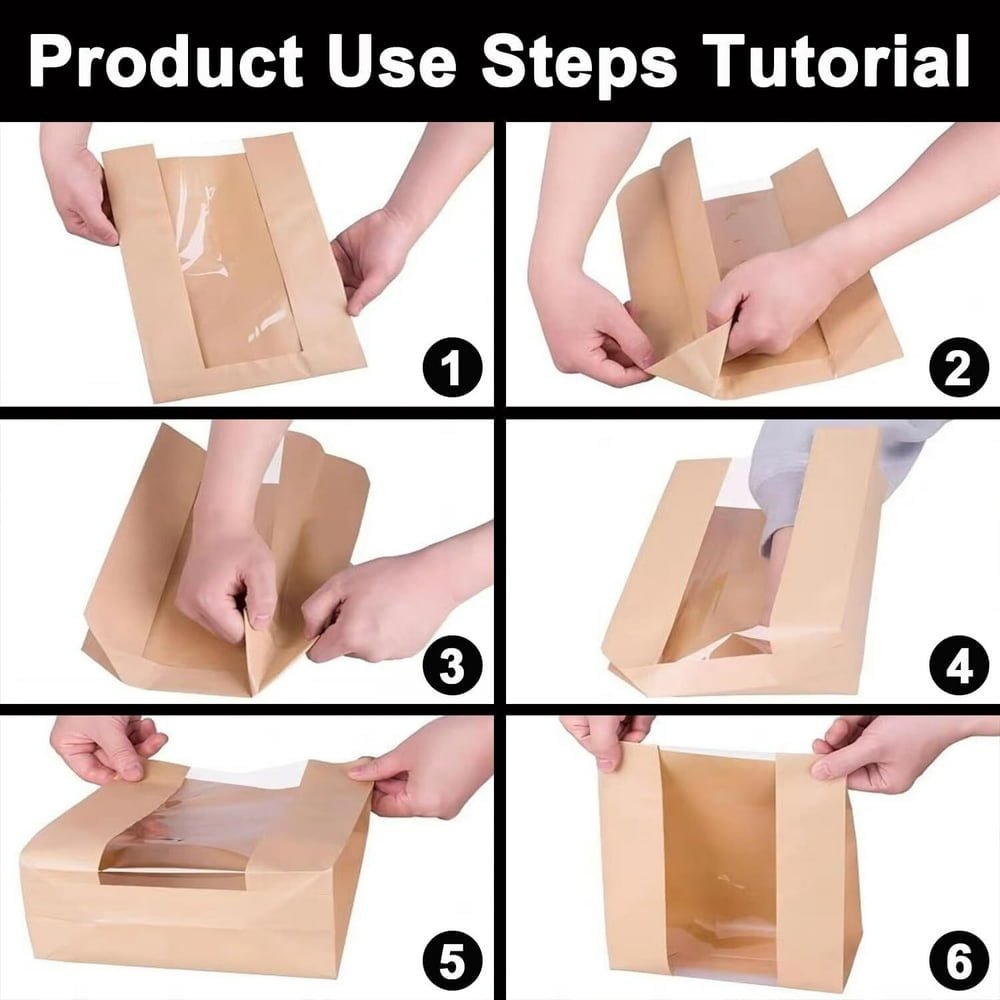 Product Use Steps Tutorial

1

2

3

4

5

6