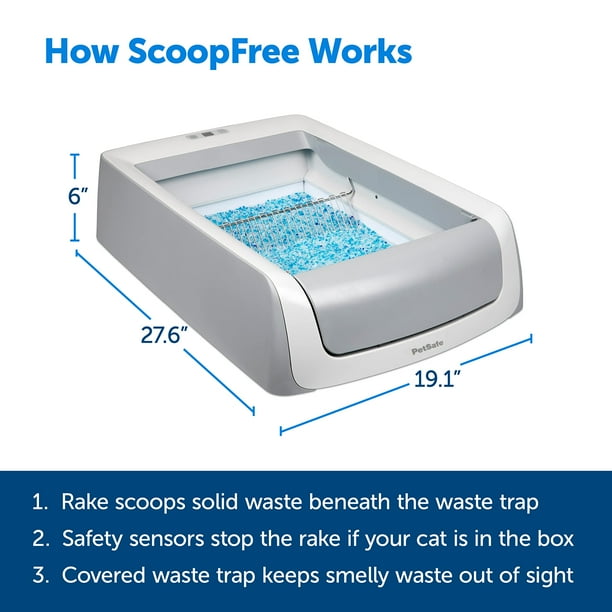 How ScoopFree Works

6"

27.6"

PetSafe

19.1"

1. Rake scoops solid waste beneath the waste trap
2. Safety sensors stop the rake if your cat is in the box
3. Covered waste trap keeps smelly waste out of sight