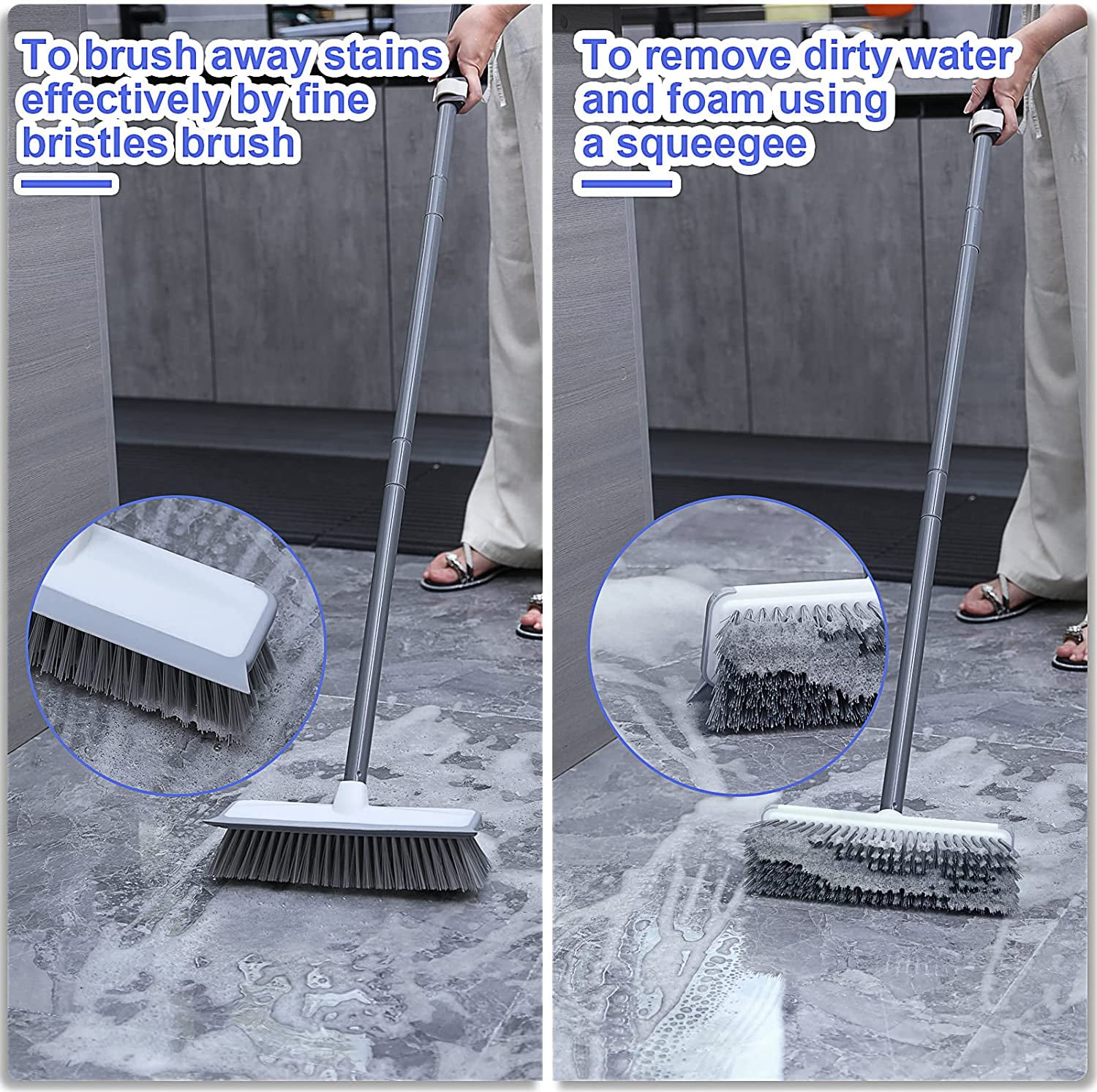 To brush away stains effectively by fine bristles brush

To remove dirty water and foam using a squeegee