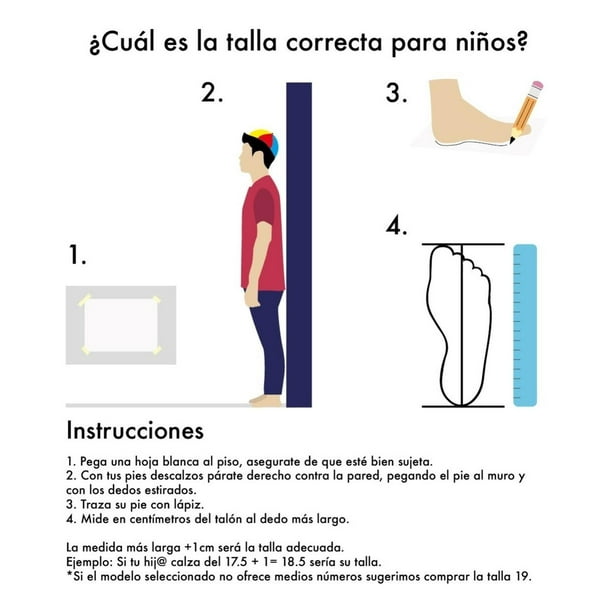 ¿Cuál es la talla correcta para niños?

2.

3.

1.

4.

Instrucciones

1. Pega una hoja blanca al piso, asegurate de que esté bien sujeta.
2. Con tus pies descalzos párate derecho contra la pared, pegando el pie al muro y con los dedos estirados.
3. Traza su pie con lápiz.
4. Mide en centímetros del talón al dedo más largo.

La medida más larga +1cm será la talla adecuada.
Ejemplo: Si tu hij@ calza del 17.5 + 1= 18.5 sería su talla.
*Si el modelo seleccionado no ofrece medios números sugerimos comprar la talla 19.