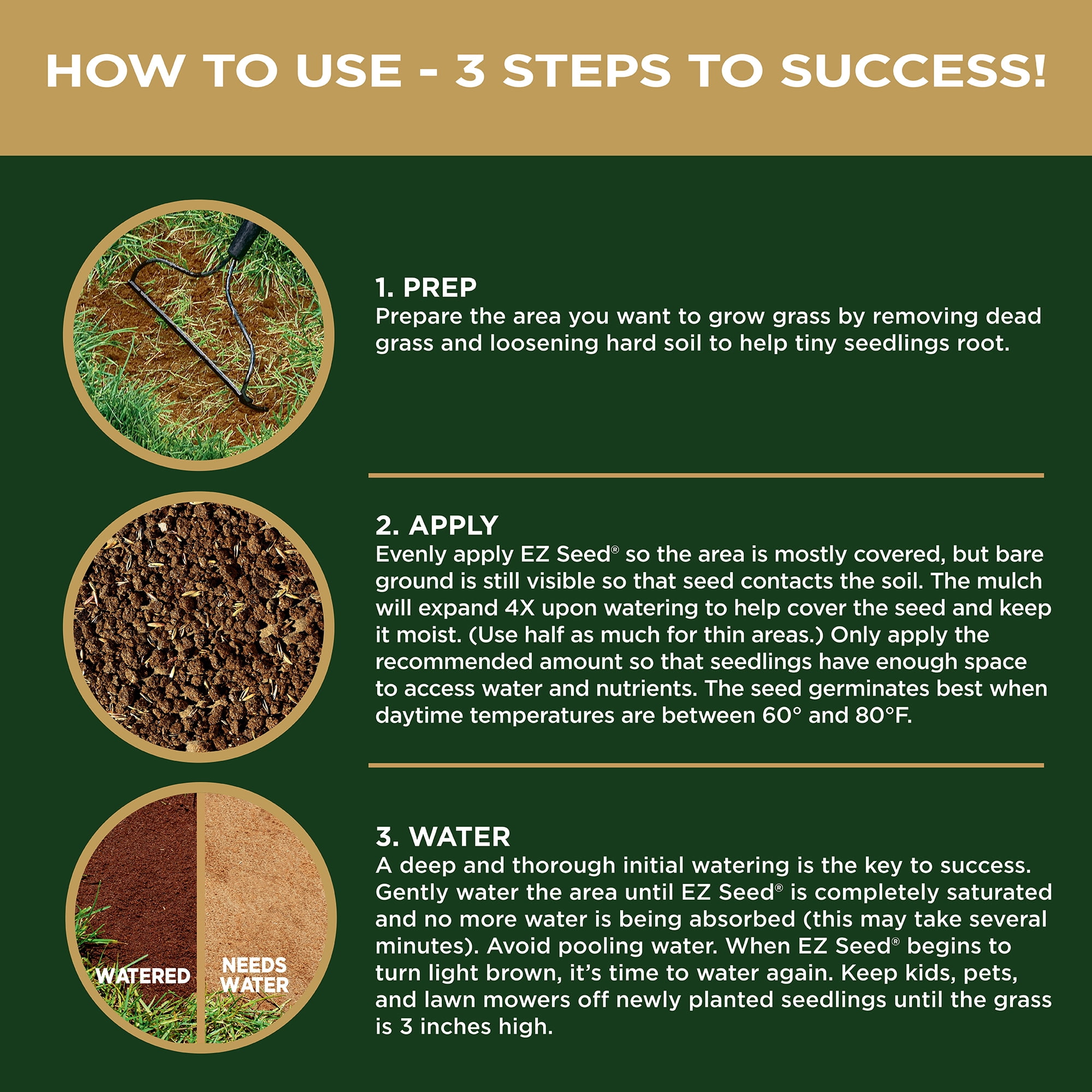 HOW TO USE - 3 STEPS TO SUCCESS!

1. PREP
Prepare the area you want to grow grass by removing dead grass and loosening hard soil to help tiny seedlings root.

2. APPLY
Evenly apply EZ Seed® so the area is mostly covered, but bare ground is still visible so that seed contacts the soil. The mulch will expand 4X upon watering to help cover the seed and keep it moist. (Use half as much for thin areas.) Only apply the recommended amount so that seedlings have enough space to access water and nutrients. The seed germinates best when daytime temperatures are between 60° and 80°F.

WATERED

NEEDS WATER

3. WATER
A deep and thorough initial watering is the key to success. Gently water the area until EZ Seed® is completely saturated and no more water is being absorbed (this may take several minutes). Avoid pooling water. When EZ Seed® begins to turn light brown, it's time to water again. Keep kids, pets, and lawn mowers off newly planted seedlings until the grass is 3 inches high.