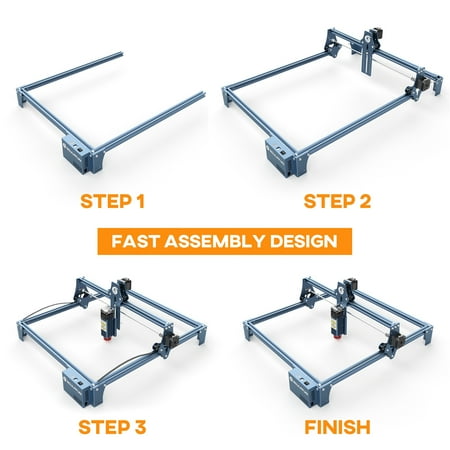 STEP 1

STEP 2

FAST ASSEMBLY DESIGN

STEP 3

FINISH