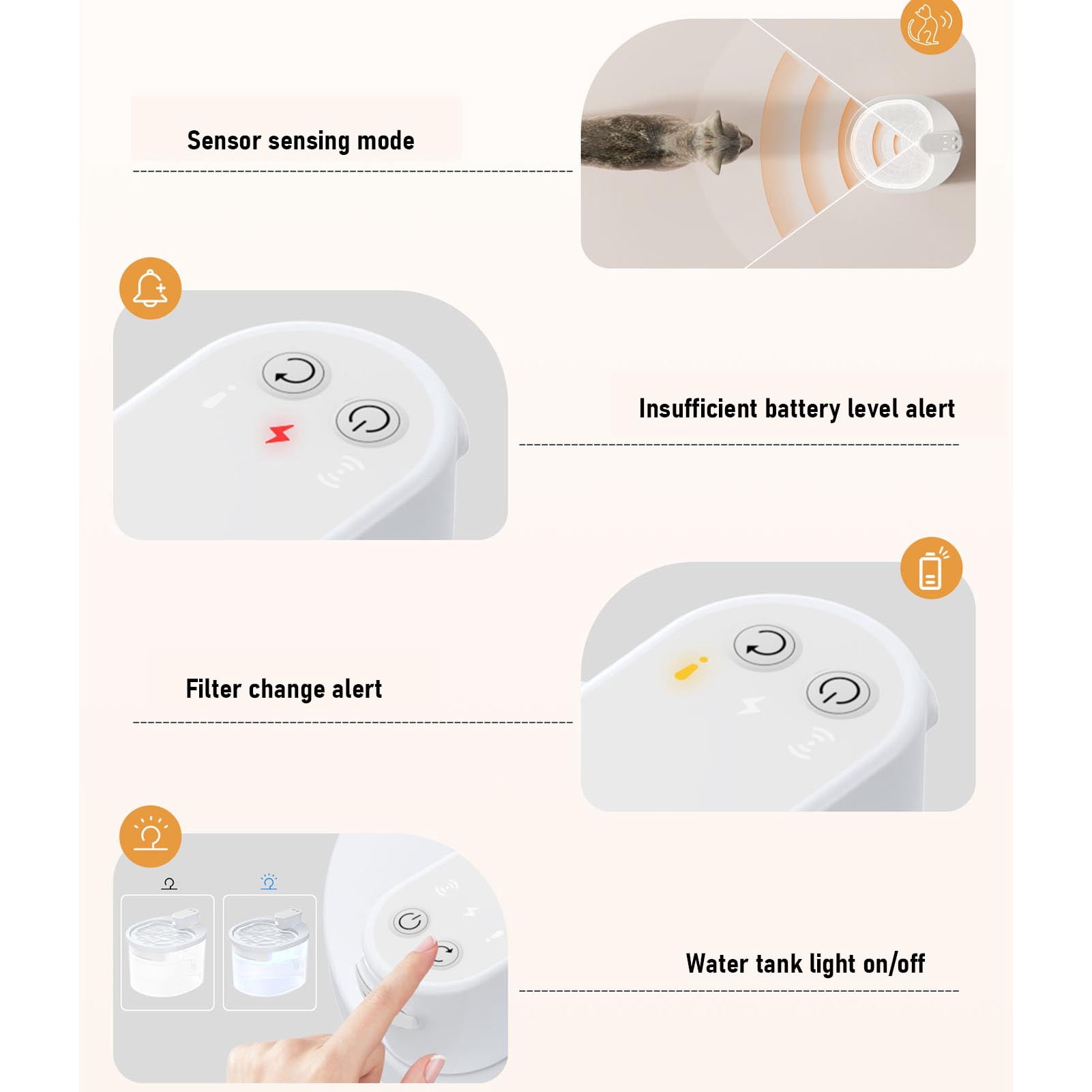 Sensor sensing mode

Insufficient battery level alert

Filter change alert

Water tank light on/off