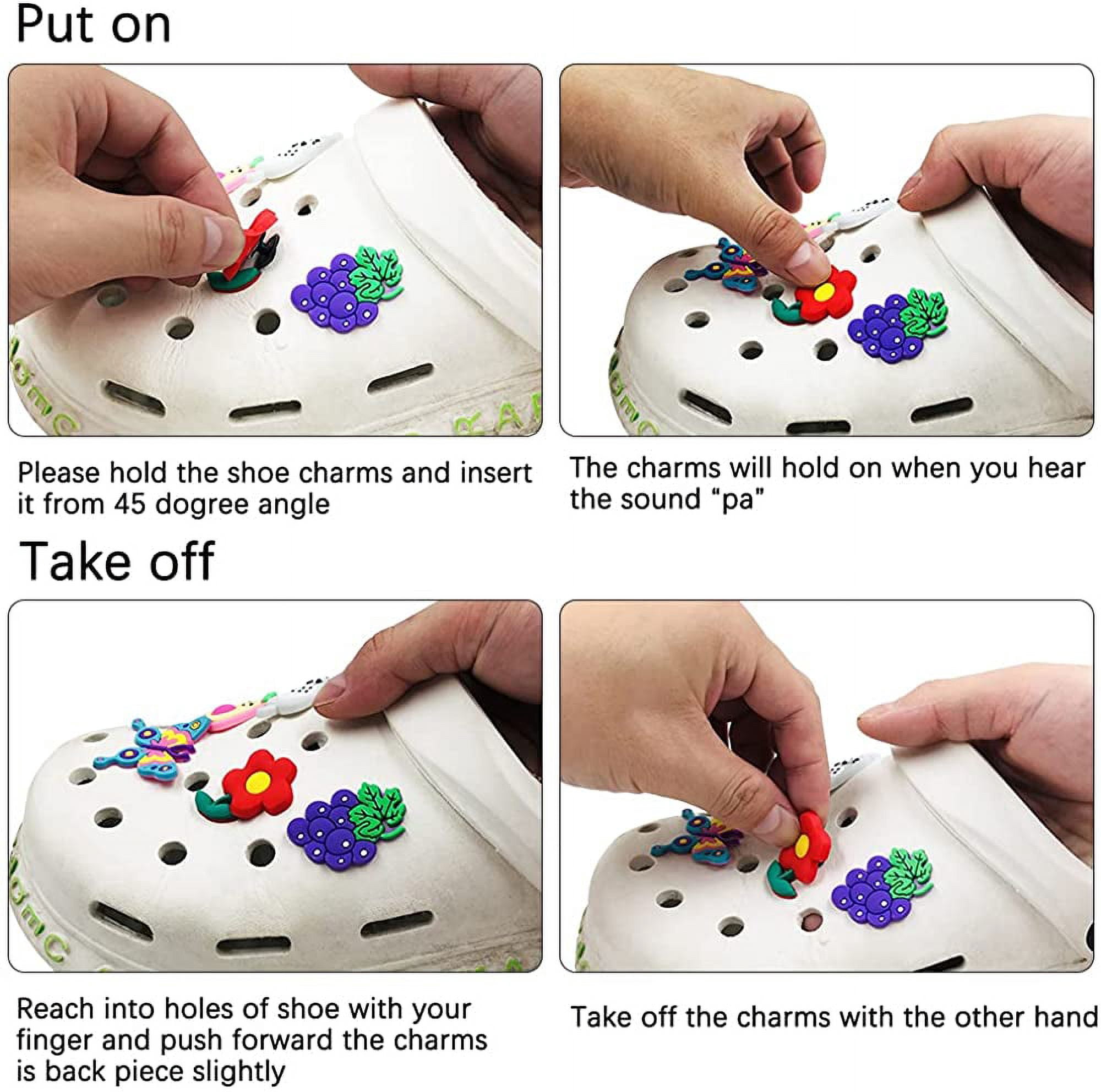 Put on

Please hold the shoe charms and insert it from 45 dogree angle

The charms will hold on when you hear the sound “pa”

Take off

Reach into holes of shoe with your finger and push forward the charms is back piece slightly

Take off the charms with the other hand