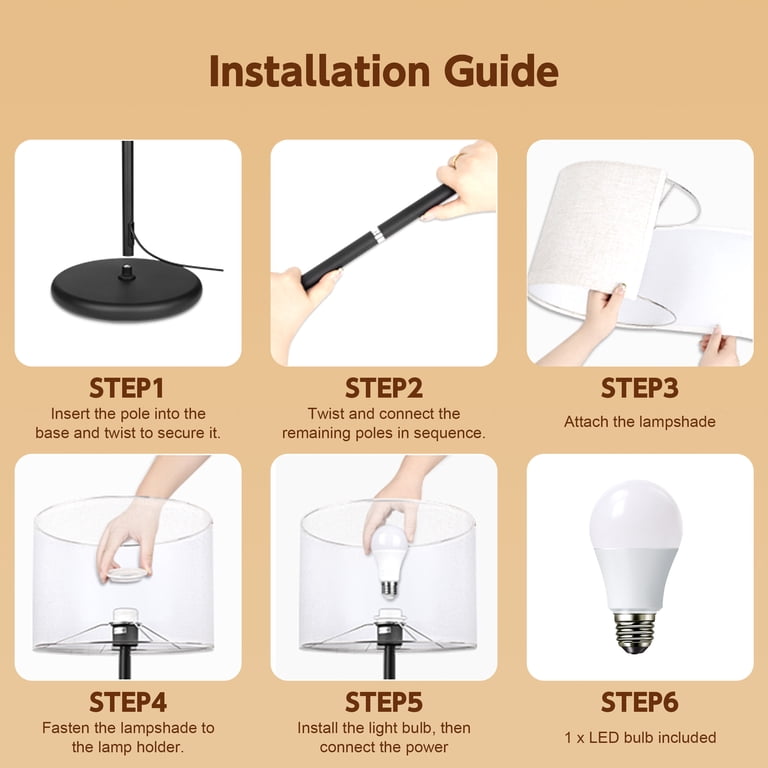 Installation Guide

STEP1
Insert the pole into the base and twist to secure it.

STEP2
Twist and connect the remaining poles in sequence.

STEP3
Attach the lampshade

STEP4
Fasten the lampshade to the lamp holder.

STEP5
Install the light bulb, then connect the power

STEP6
1 x LED bulb included