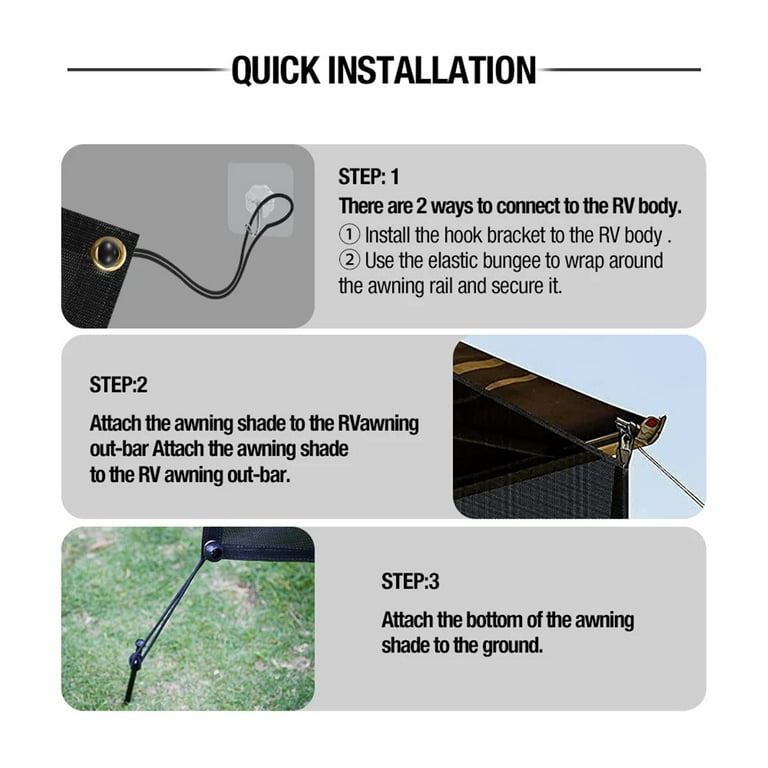 QUICK INSTALLATION

STEP: 1

There are 2 ways to connect to the RV body.

① Install the hook bracket to the RV body .

② Use the elastic bungee to wrap around the awning rail and secure it.

STEP:2

Attach the awning shade to the RVawning out-bar Attach the awning shade to the RV awning out-bar.

STEP:3

Attach the bottom of the awning shade to the ground.