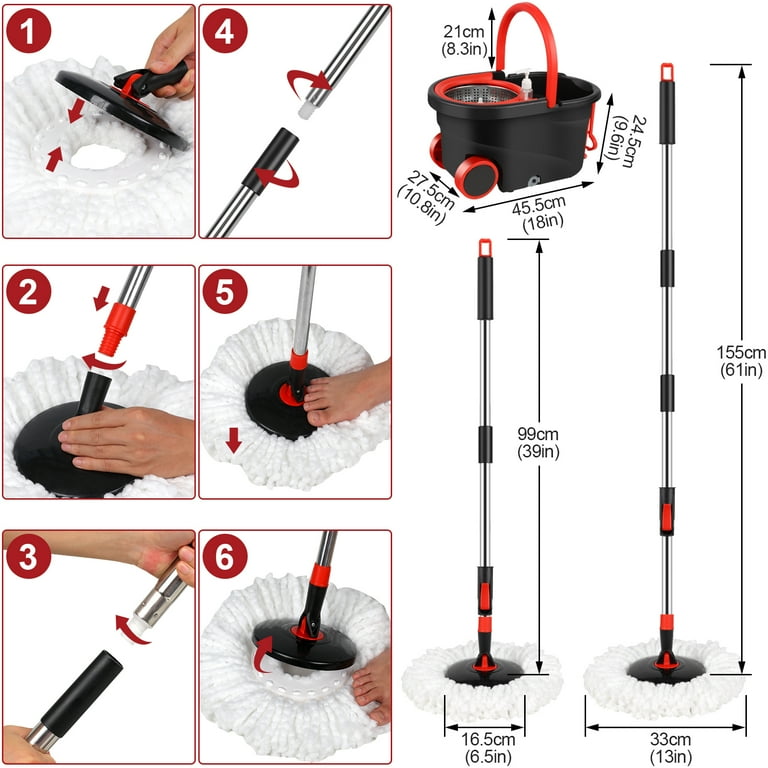 1

4

2

5

3

6

21cm
(8.3in)

24.5cm
(9.6in)

27.5cm
(10.8in)

45.5cm
(18in)

99cm
(39in)

155cm
(61in)

16.5cm
(6.5in)

33cm
(13in)