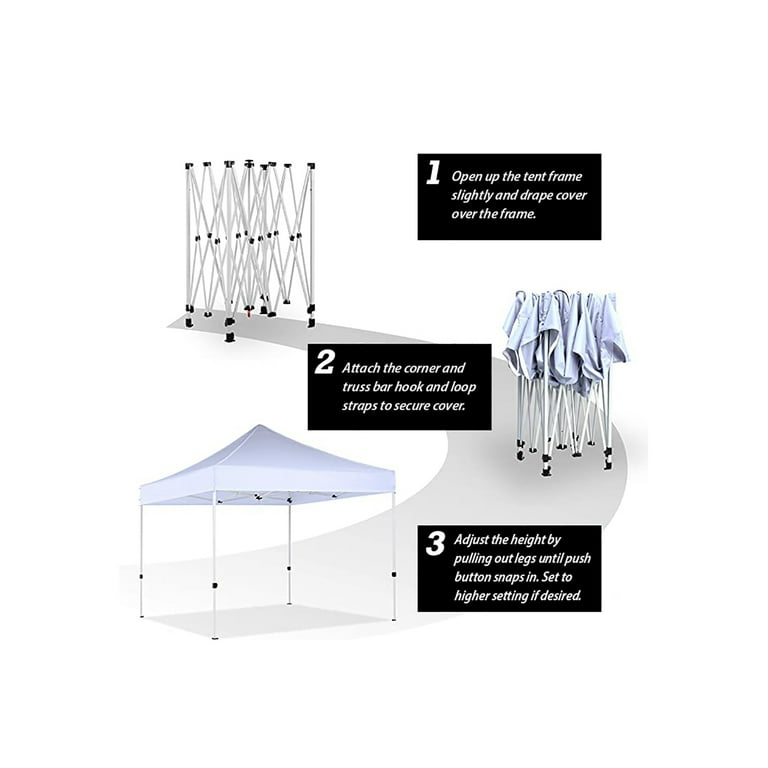 1 Open up the tent frame slightly and drape cover over the frame.

2 Attach the corner and truss bar hook and loop straps to secure cover.

3 Adjust the height by pulling out legs until push button snaps in. Set to higher setting if desired.