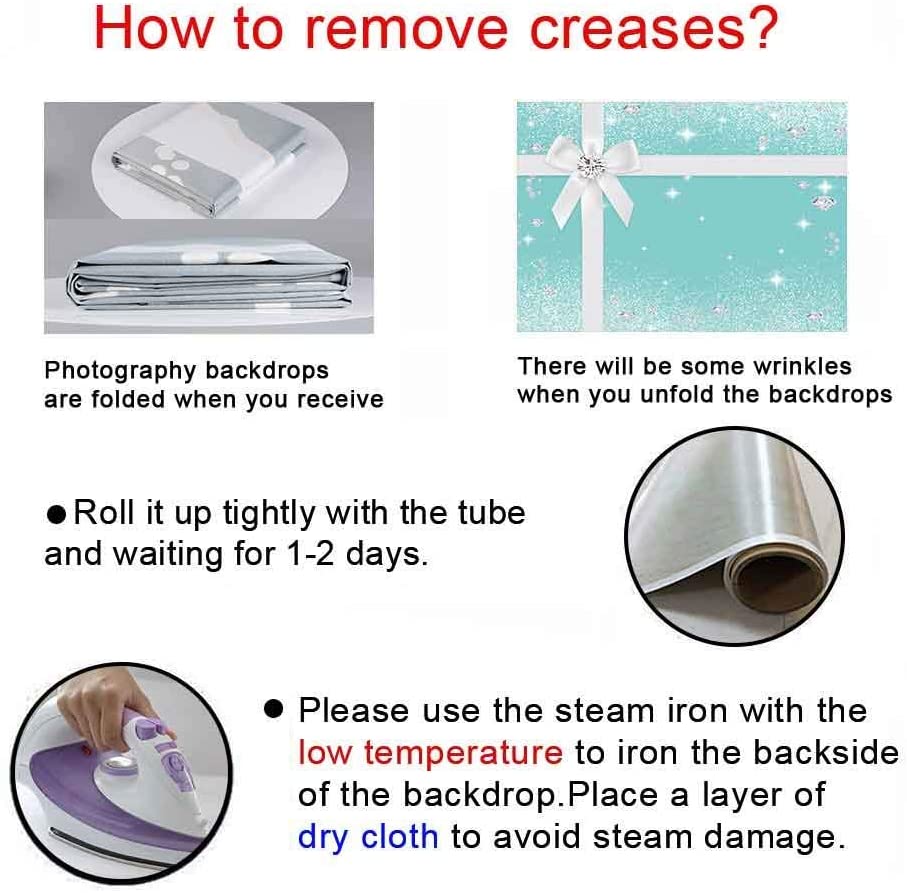 How to remove creases?

Photography backdrops are folded when you receive

There will be some wrinkles when you unfold the backdrops

● Roll it up tightly with the tube and waiting for 1-2 days.

● Please use the steam iron with the low temperature to iron the backside of the backdrop.Place a layer of dry cloth to avoid steam damage.