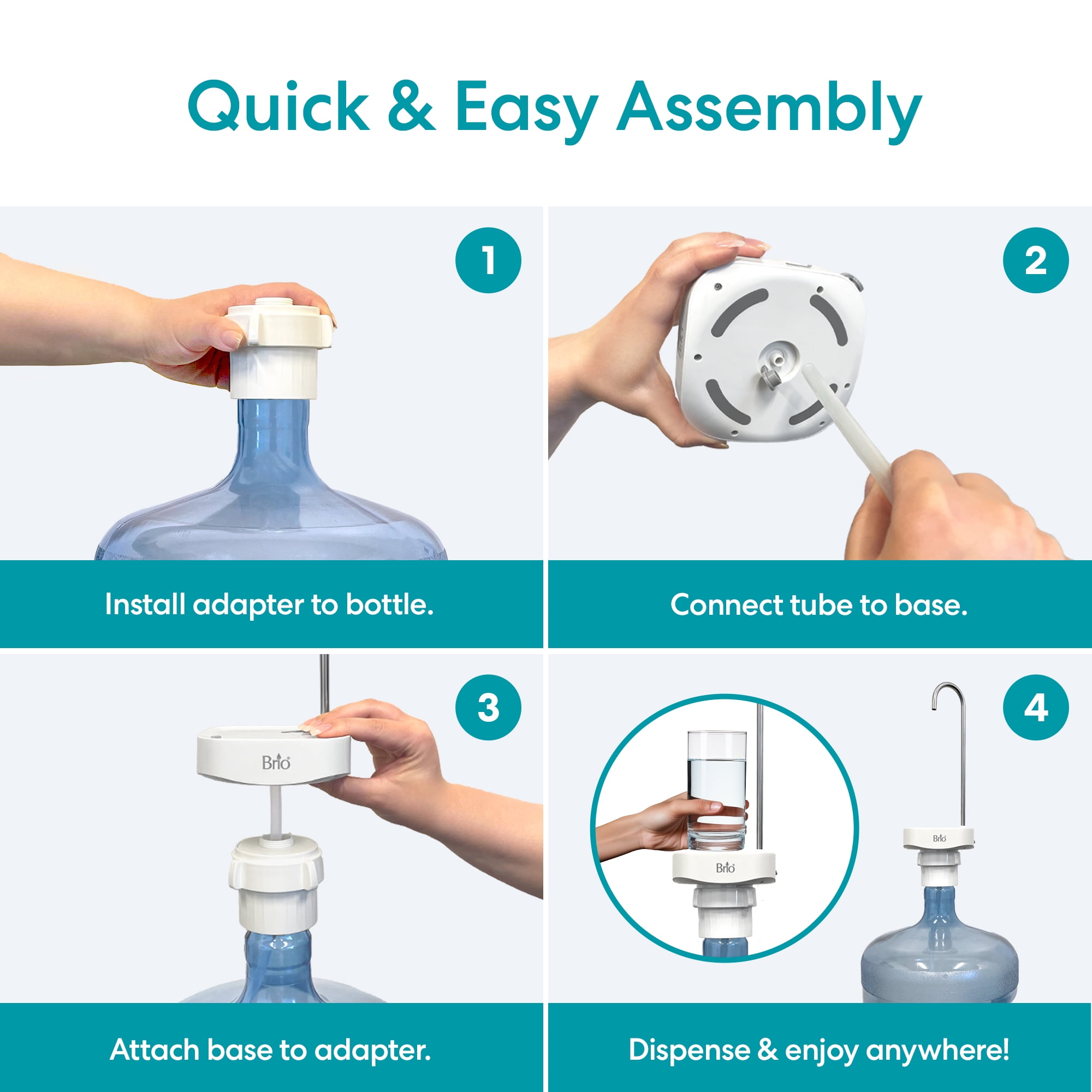 Quick & Easy Assembly

1

Install adapter to bottle.

2

Connect tube to base.

3

Brio

Attach base to adapter.

4

Brio

Brio

Dispense & enjoy anywhere!