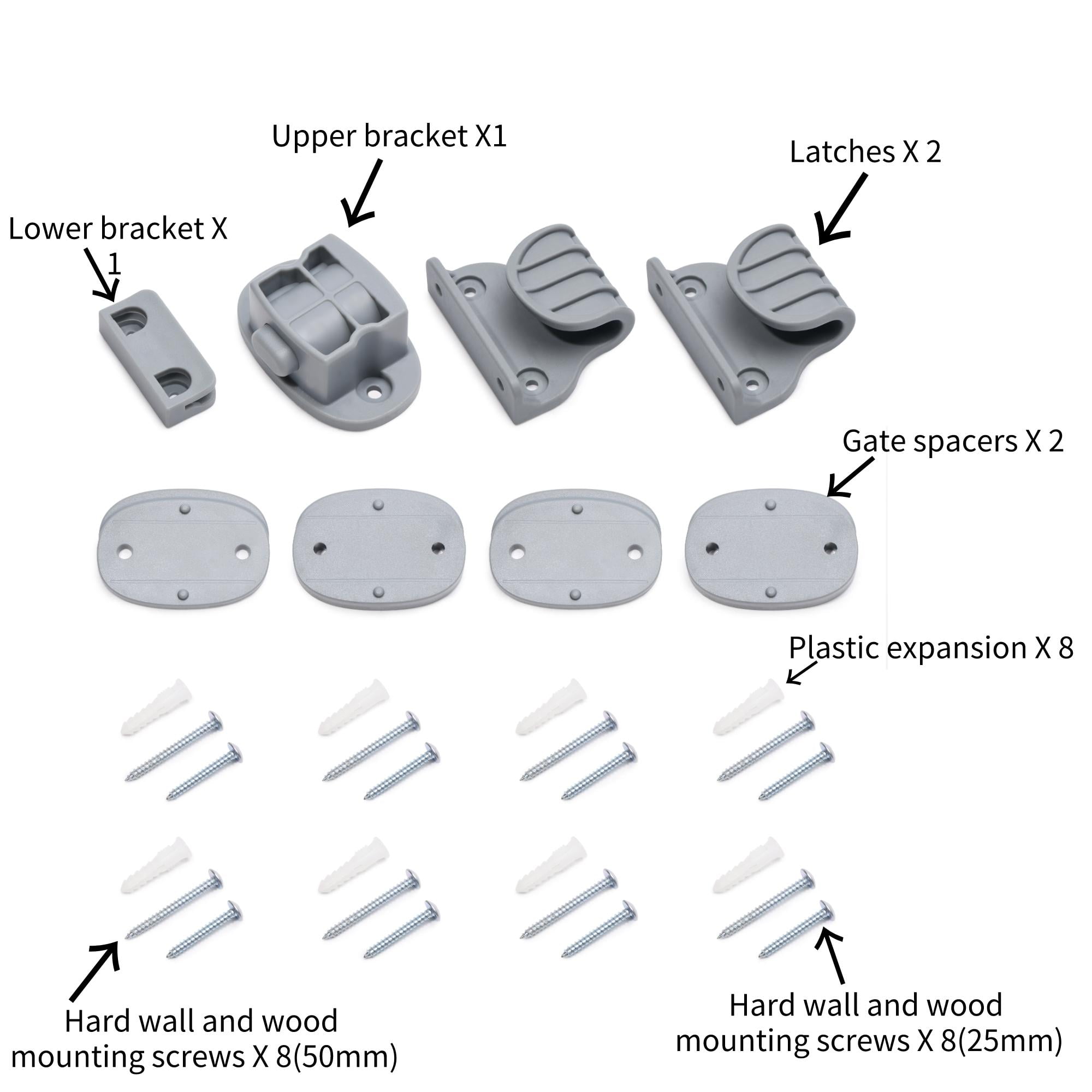 Upper bracket X1

Latches X 2

Lower bracket X 1

Gate spacers X 2

Plastic expansion X 8

Hard wall and wood mounting screws X 8(50mm)

Hard wall and wood mounting screws X 8(25mm)