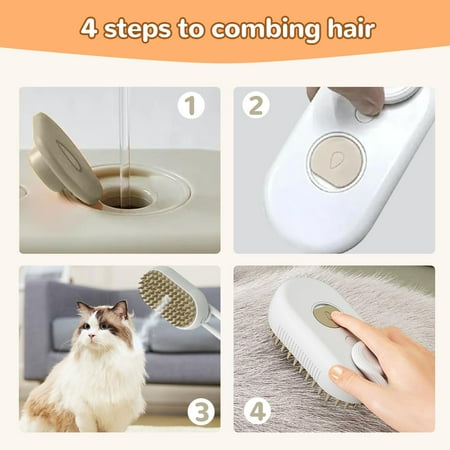 4 steps to combing hair

1

2

3

4