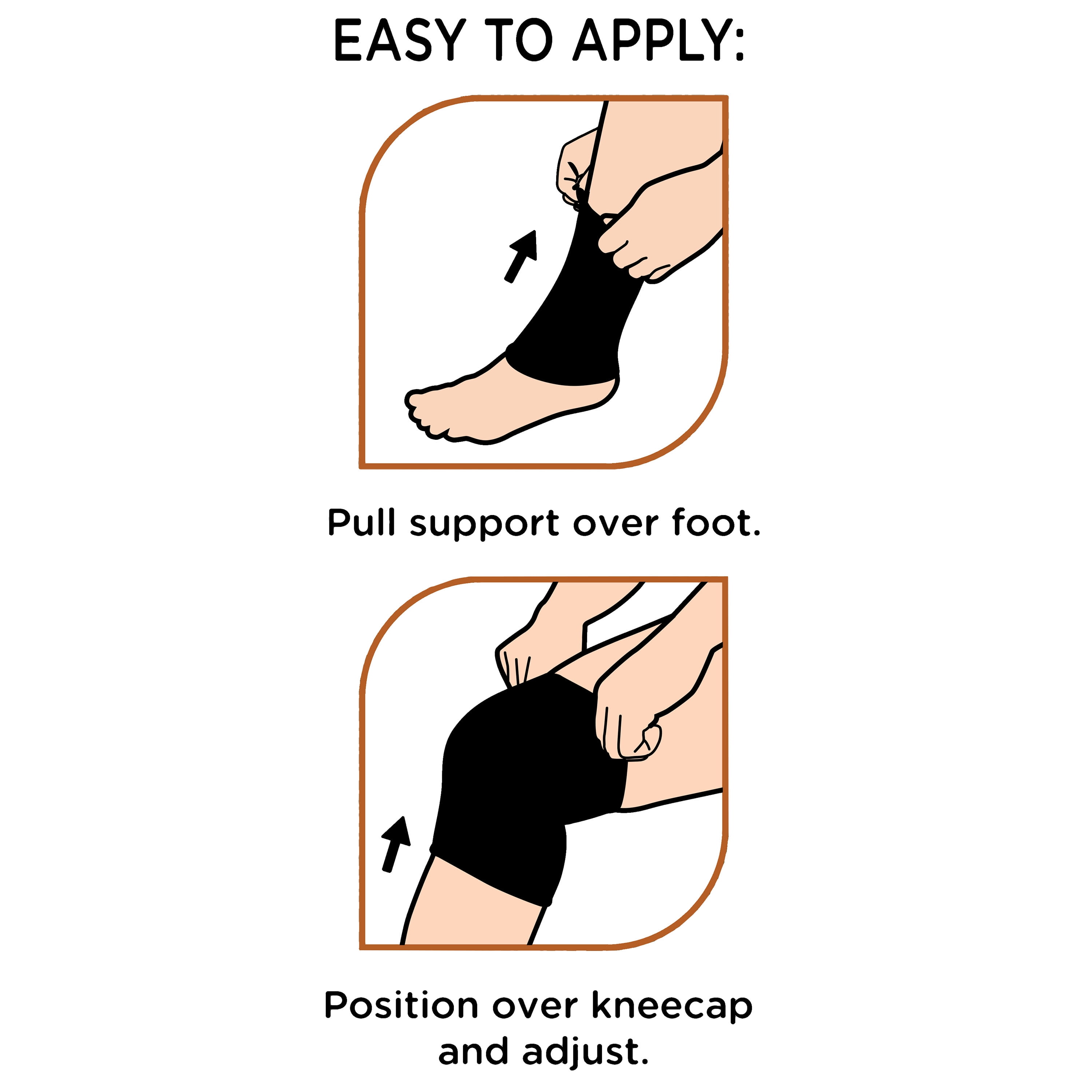 EASY TO APPLY:

Pull support over foot.

Position over kneecap and adjust.