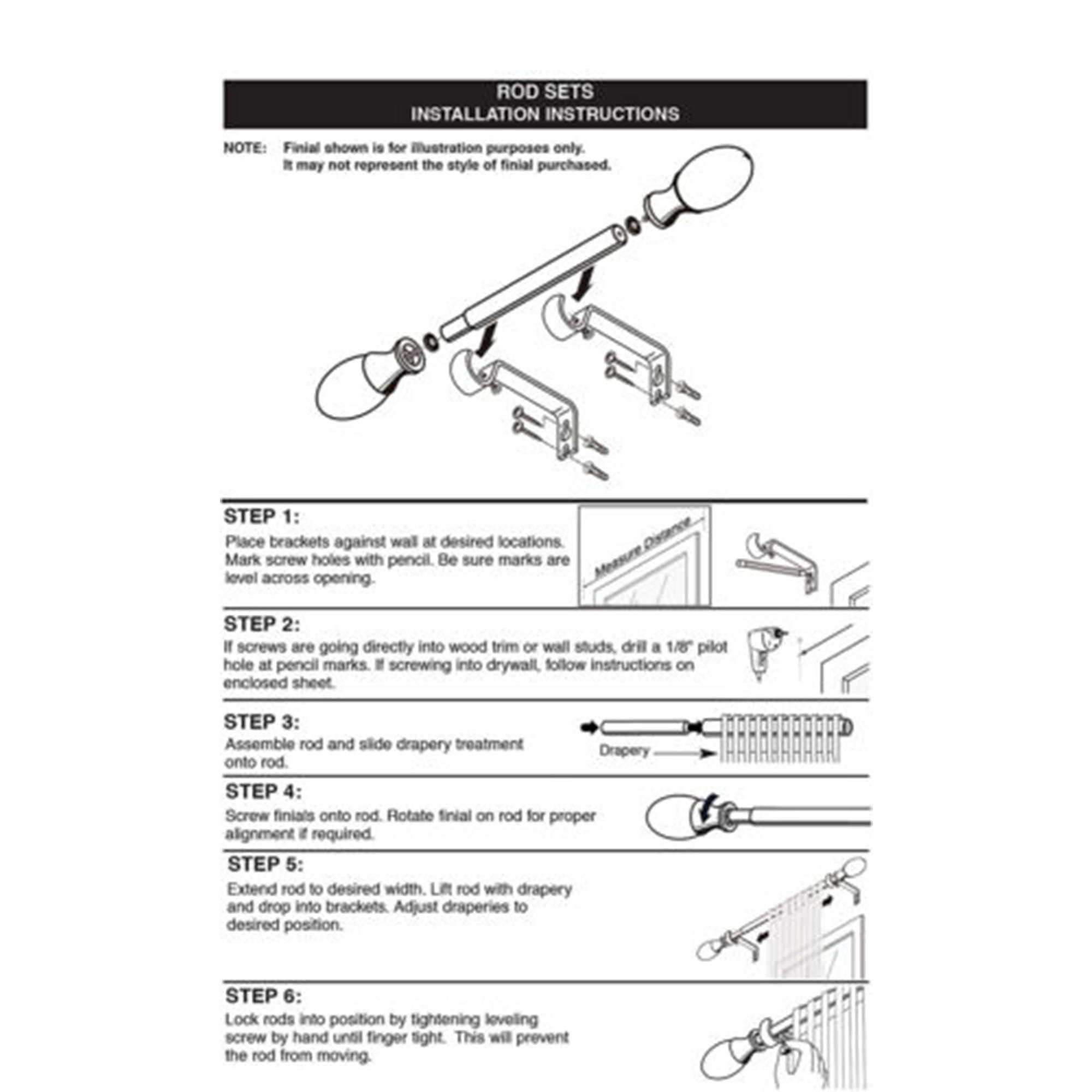 ROD SETS
INSTALLATION INSTRUCTIONS

NOTE: Finial shown is for illustration purposes only. It may not represent the style of finial purchased.

STEP 1:
Place brackets against wall at desired locations. Mark screw holes with pencil. Be sure marks are level across opening.

Measure Distance

STEP 2:
If screws are going directly into wood trim or wall studs, drill a 1/8" pilot hole at pencil marks. If screwing into drywall, follow instructions on enclosed sheet.

STEP 3:
Assemble rod and slide drapery treatment onto rod.

Drapery

STEP 4:
Screw finials onto rod. Rotate finial on rod for proper alignment if required.

STEP 5:
Extend rod to desired width. Lift rod with drapery and drop into brackets. Adjust draperies to desired position.

STEP 6:
Lock rods into position by tightening leveling screw by hand until finger tight. This will prevent the rod from moving.