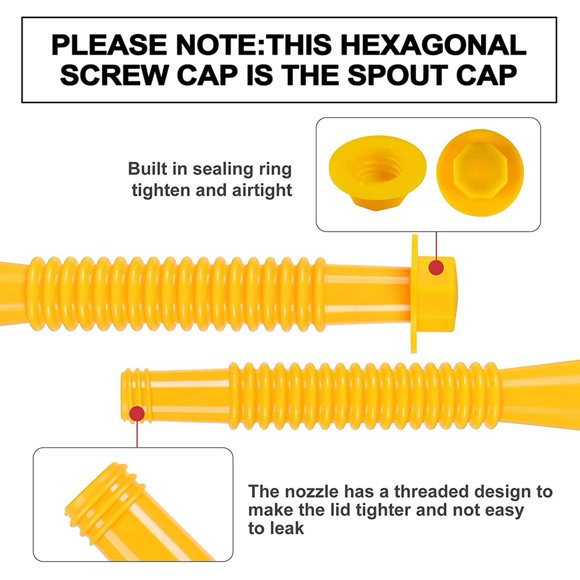 PLEASE NOTE:THIS HEXAGONAL SCREW CAP IS THE SPOUT CAP

Built in sealing ring tighten and airtight

The nozzle has a threaded design to make the lid tighter and not easy to leak