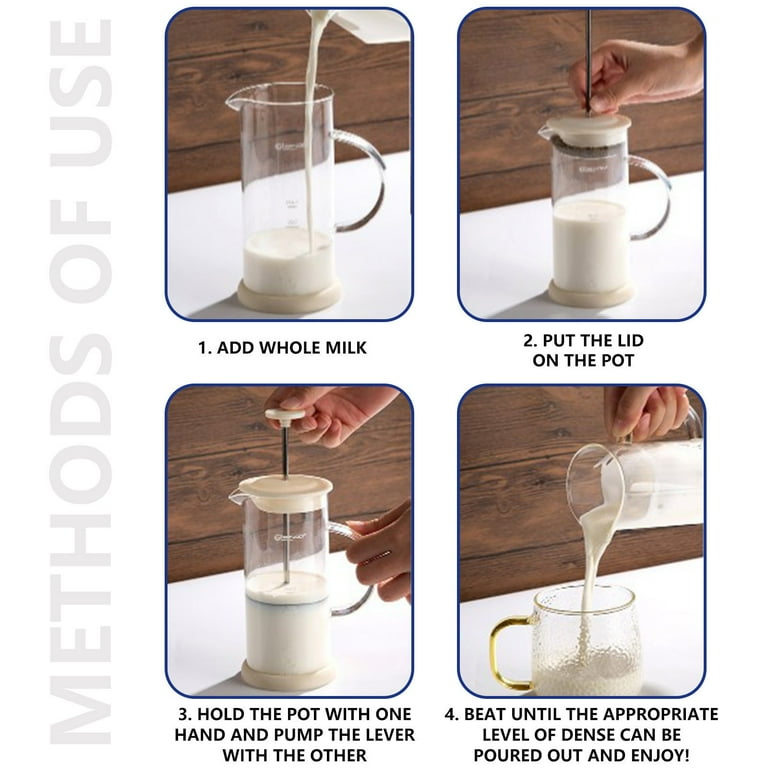 METHODS OF USE

1. ADD WHOLE MILK

2. PUT THE LID ON THE POT

3. HOLD THE POT WITH ONE HAND AND PUMP THE LEVER WITH THE OTHER

4. BEAT UNTIL THE APPROPRIATE LEVEL OF DENSE CAN BE POURED OUT AND ENJOY!