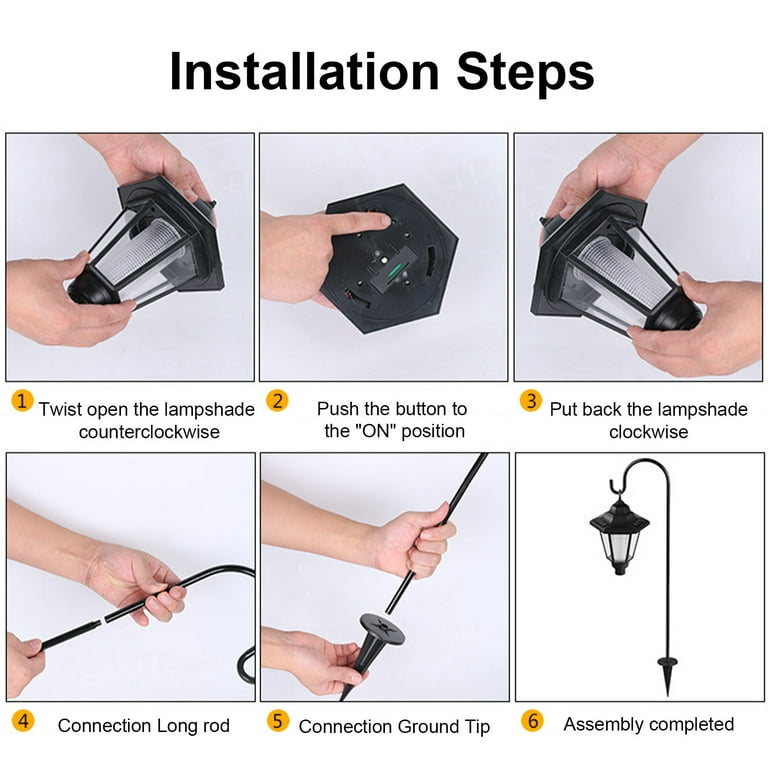 Installation Steps

1 Twist open the lampshade counterclockwise

2 Push the button to the "ON" position

3 Put back the lampshade clockwise

4 Connection Long rod

5 Connection Ground Tip

6 Assembly completed