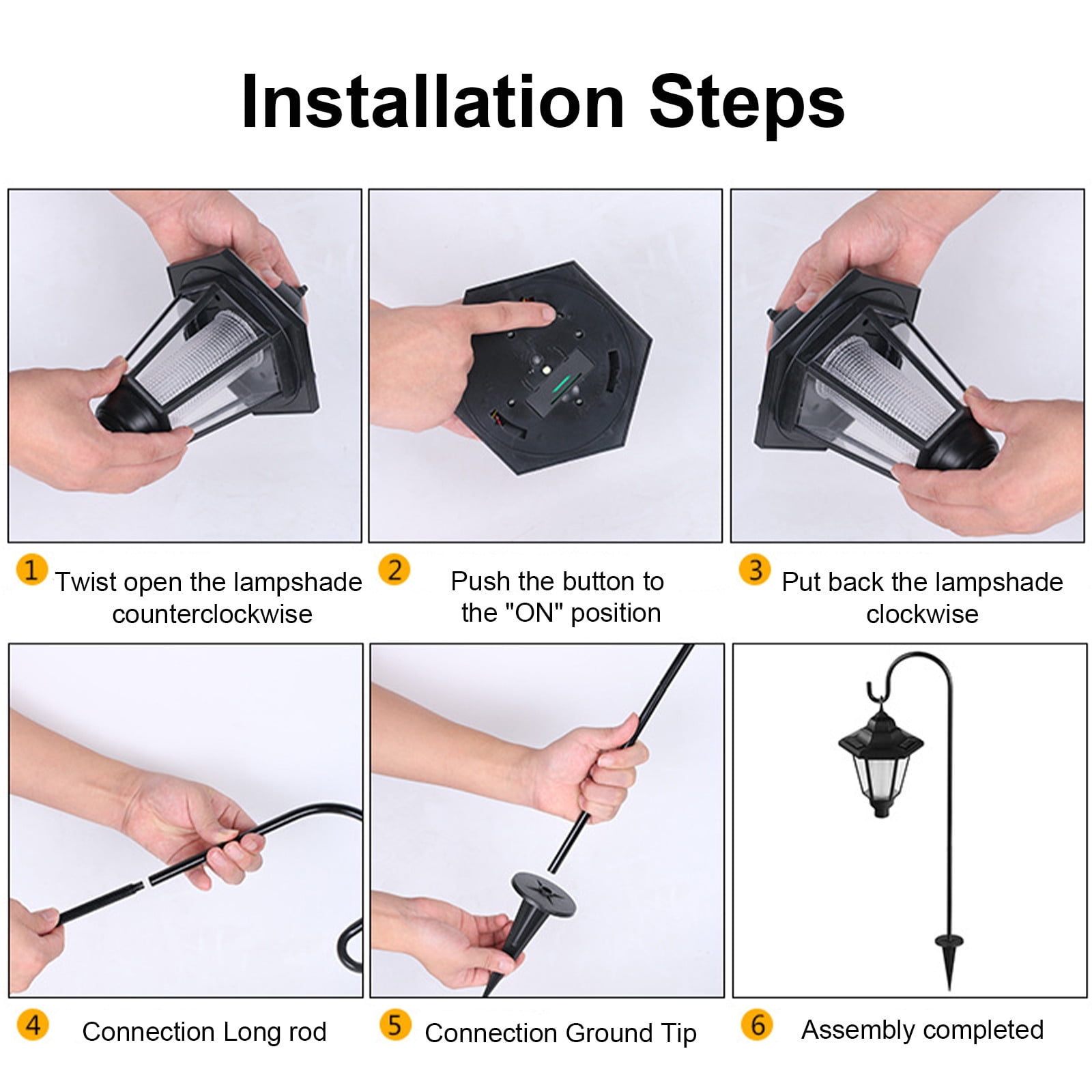 Installation Steps

1 Twist open the lampshade counterclockwise

2 Push the button to the "ON" position

3 Put back the lampshade clockwise

4 Connection Long rod

5 Connection Ground Tip

6 Assembly completed