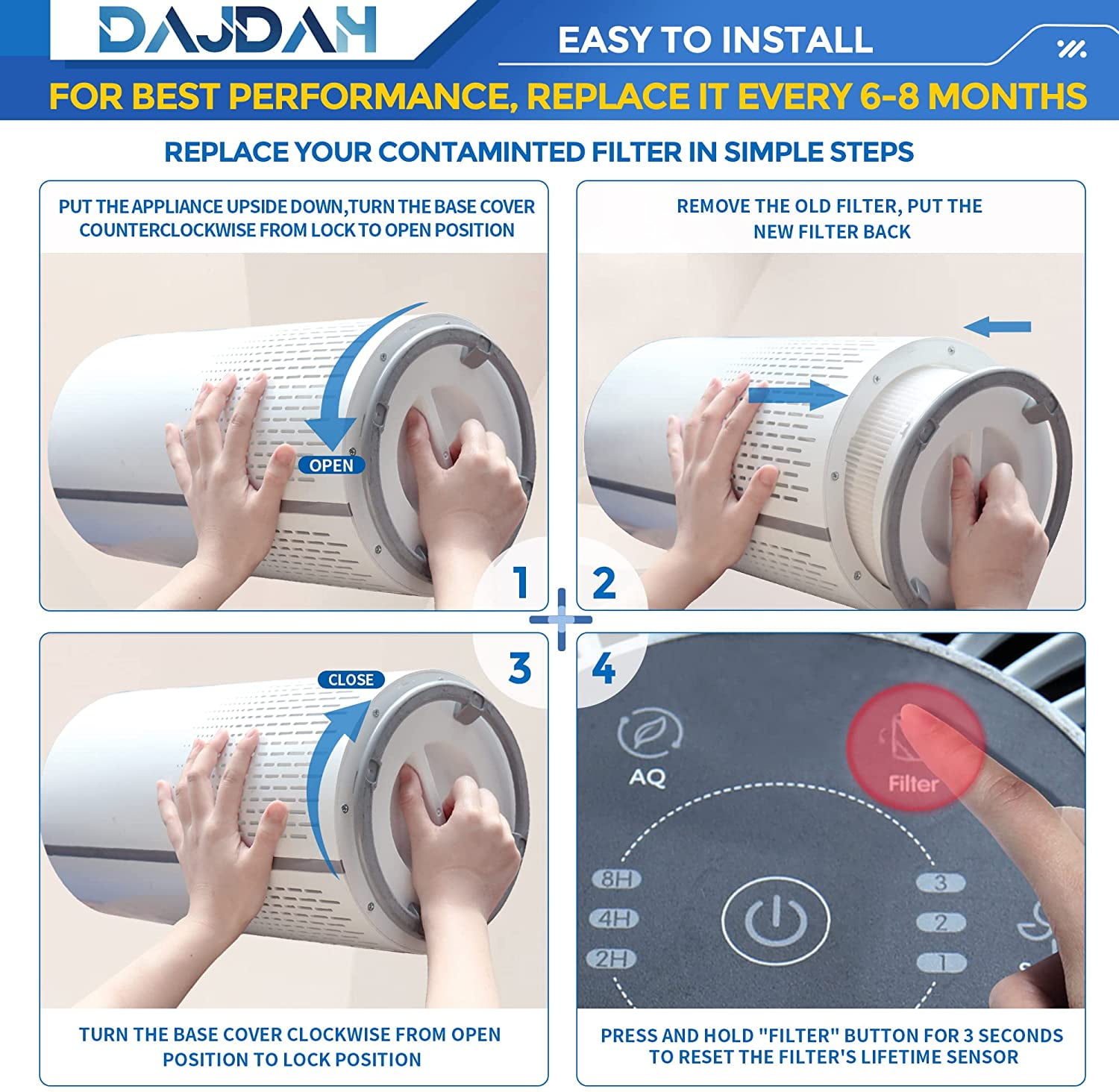 DAJDAH

EASY TO INSTALL

FOR BEST PERFORMANCE, REPLACE IT EVERY 6-8 MONTHS

REPLACE YOUR CONTAMINTED FILTER IN SIMPLE STEPS

PUT THE APPLIANCE UPSIDE DOWN,TURN THE BASE COVER COUNTERCLOCKWISE FROM LOCK TO OPEN POSITION

OPEN

1

REMOVE THE OLD FILTER, PUT THE NEW FILTER BACK

2

3

CLOSE

TURN THE BASE COVER CLOCKWISE FROM OPEN POSITION TO LOCK POSITION

4

AQ

Filter

8H

4H

2H

3

2

1

PRESS AND HOLD "FILTER" BUTTON FOR 3 SECONDS TO RESET THE FILTER'S LIFETIME SENSOR