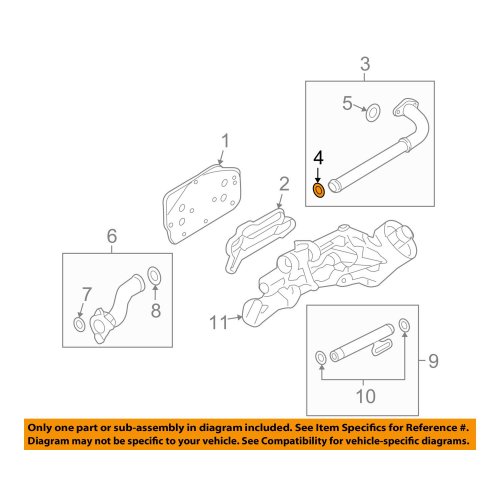 3
5
4
1
2
6
7
8
11
9
10

Only one part or sub-assembly in diagram included. See Item Specifics for Reference #. Diagram may not be specific to your vehicle. See Compatibility for vehicle-specific diagrams.