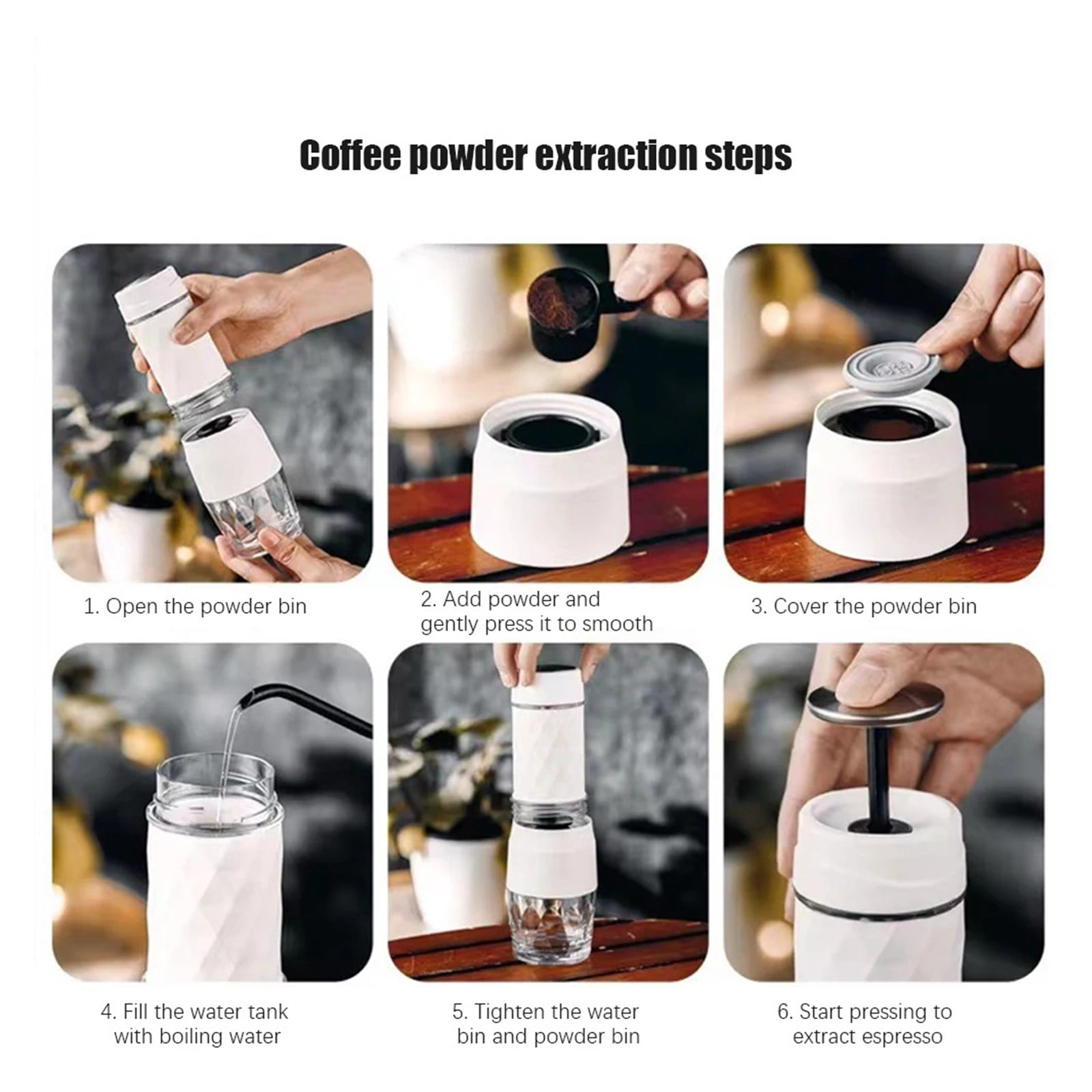 Coffee powder extraction steps

1. Open the powder bin

2. Add powder and gently press it to smooth

3. Cover the powder bin

4. Fill the water tank with boiling water

5. Tighten the water bin and powder bin

6. Start pressing to extract espresso