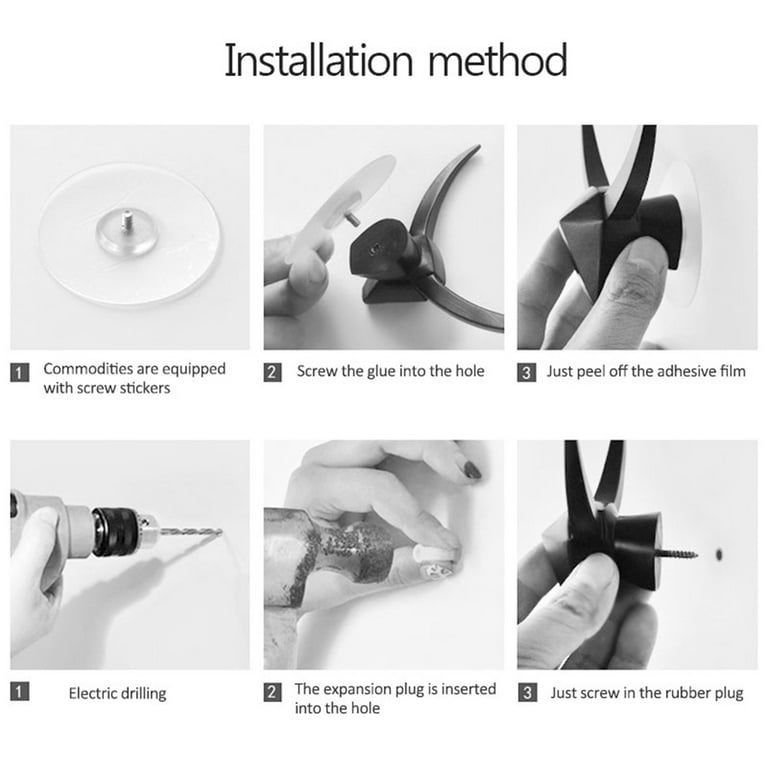 Installation method

1 Commodities are equipped with screw stickers

2 Screw the glue into the hole

3 Just peel off the adhesive film

1 Electric drilling

2 The expansion plug is inserted into the hole

3 Just screw in the rubber plug