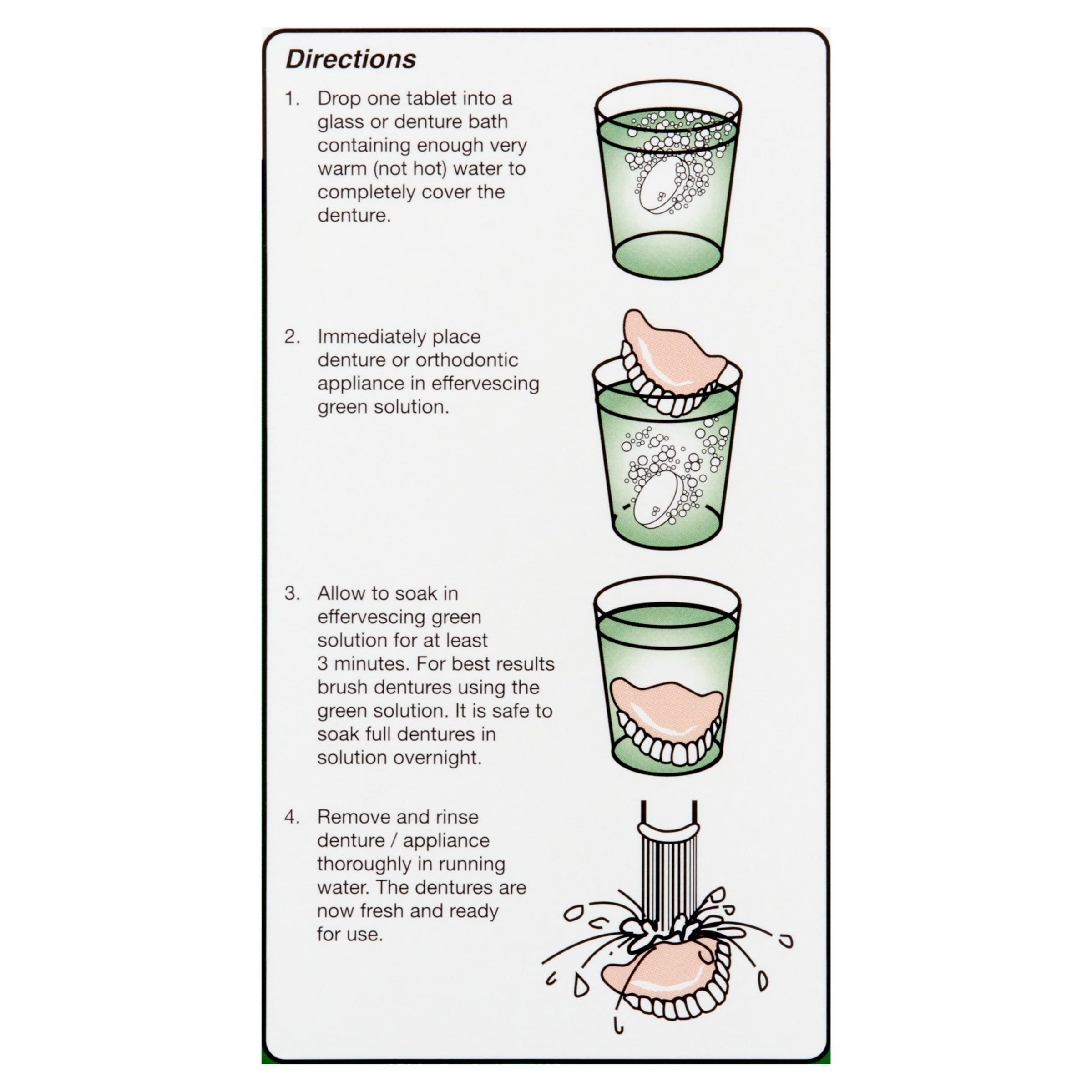 Directions

1. Drop one tablet into a glass or denture bath containing enough very warm (not hot) water to completely cover the denture.

2. Immediately place denture or orthodontic appliance in effervescing green solution.

3. Allow to soak in effervescing green solution for at least 3 minutes. For best results brush dentures using the green solution. It is safe to soak full dentures in solution overnight.

4. Remove and rinse denture / appliance thoroughly in running water. The dentures are now fresh and ready for use.