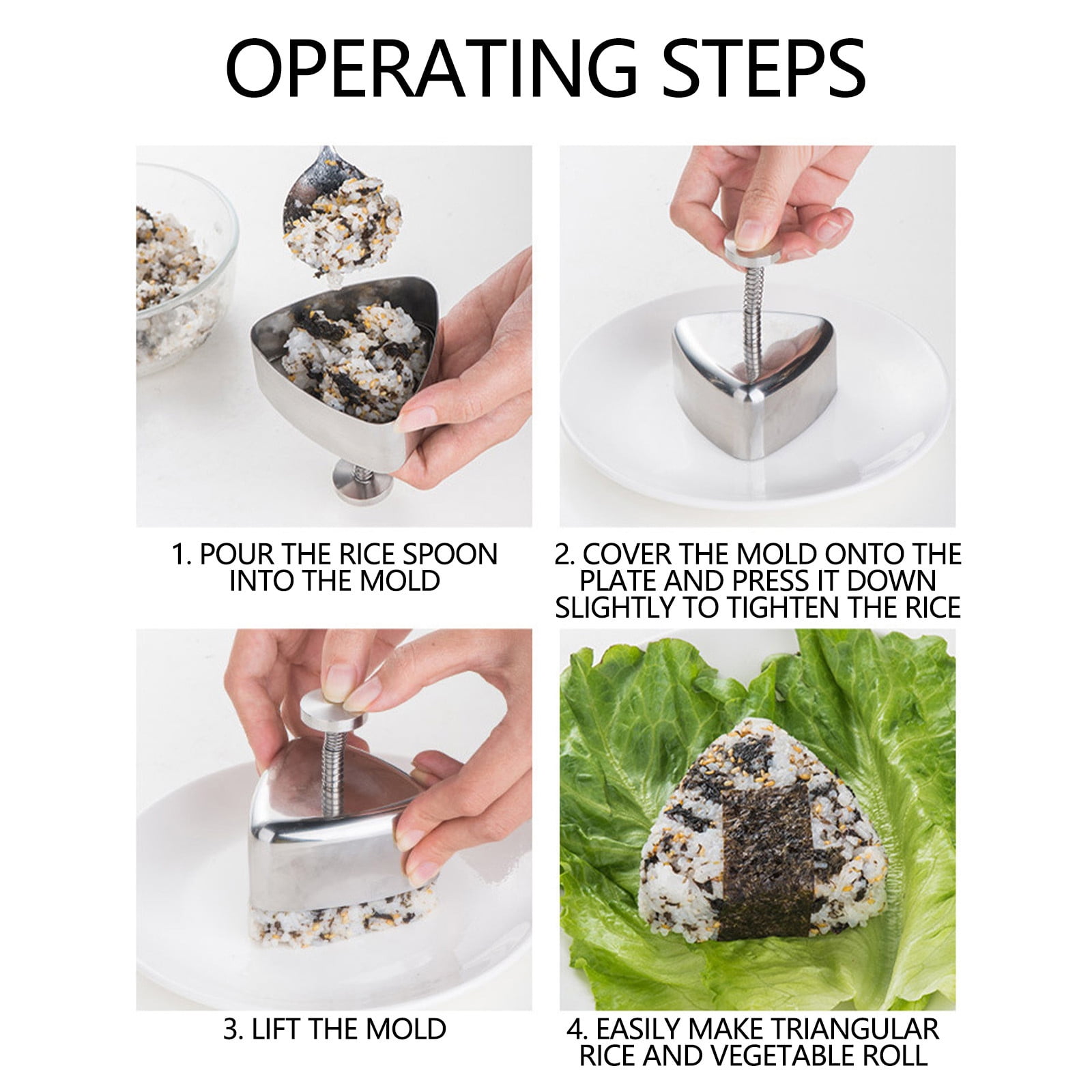 OPERATING STEPS

1. POUR THE RICE SPOON INTO THE MOLD

2. COVER THE MOLD ONTO THE PLATE AND PRESS IT DOWN SLIGHTLY TO TIGHTEN THE RICE

3. LIFT THE MOLD

4. EASILY MAKE TRIANGULAR RICE AND VEGETABLE ROLL