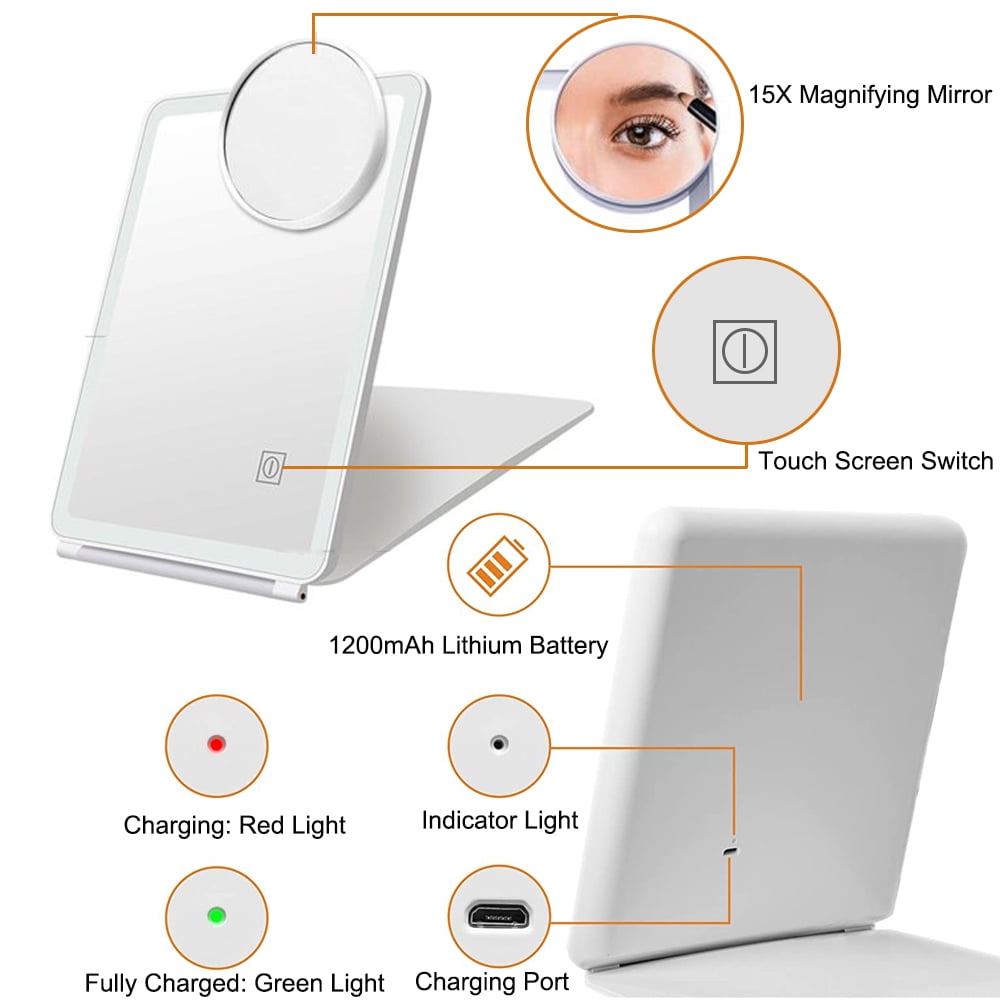 15X Magnifying Mirror

Touch Screen Switch

1200mAh Lithium Battery

Charging: Red Light

Indicator Light

Fully Charged: Green Light

Charging Port