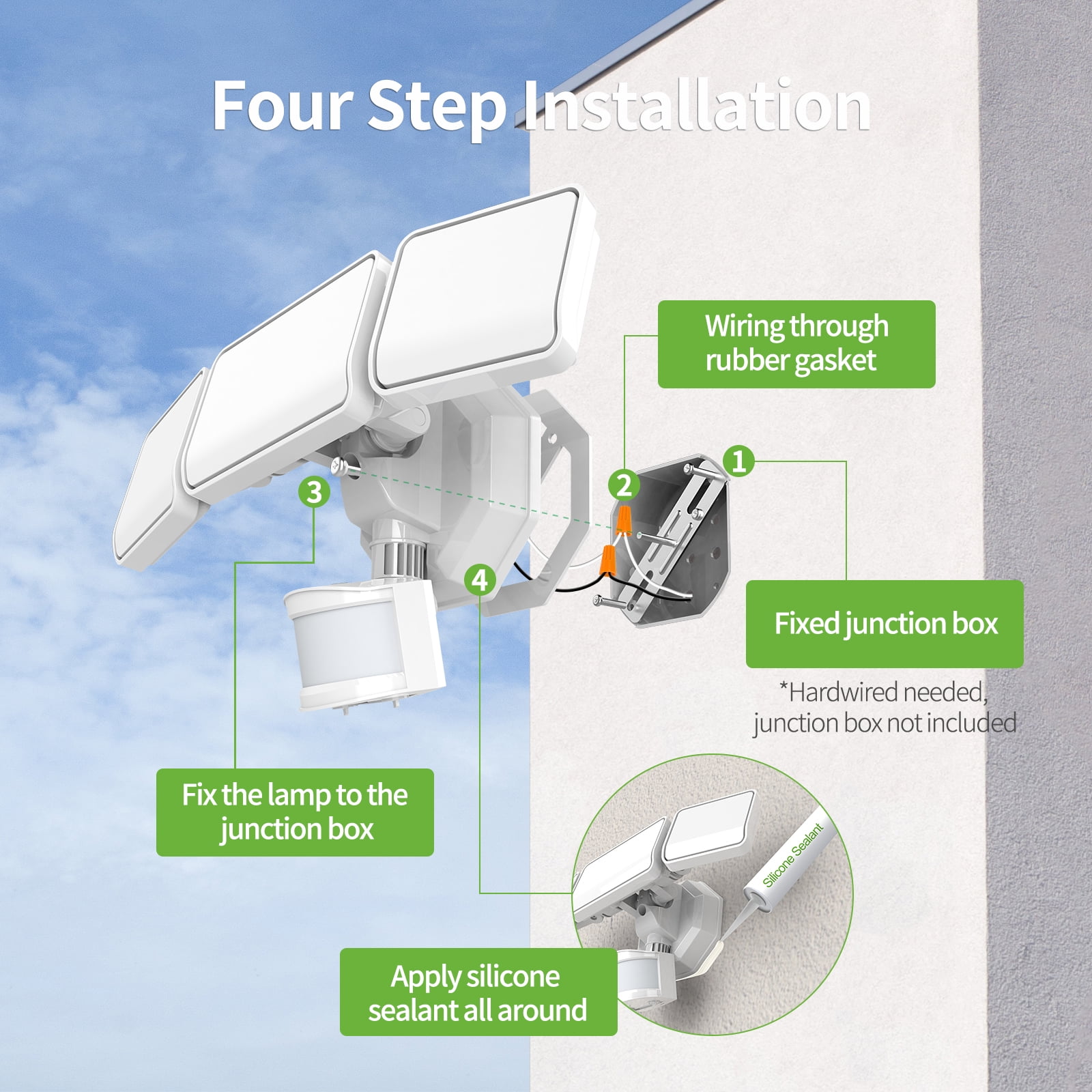 Four Step Installation

Wiring through rubber gasket

1

2

3

4

Fixed junction box

*Hardwired needed, junction box not included

Fix the lamp to the junction box

Silicone Sealant

Apply silicone sealant all around