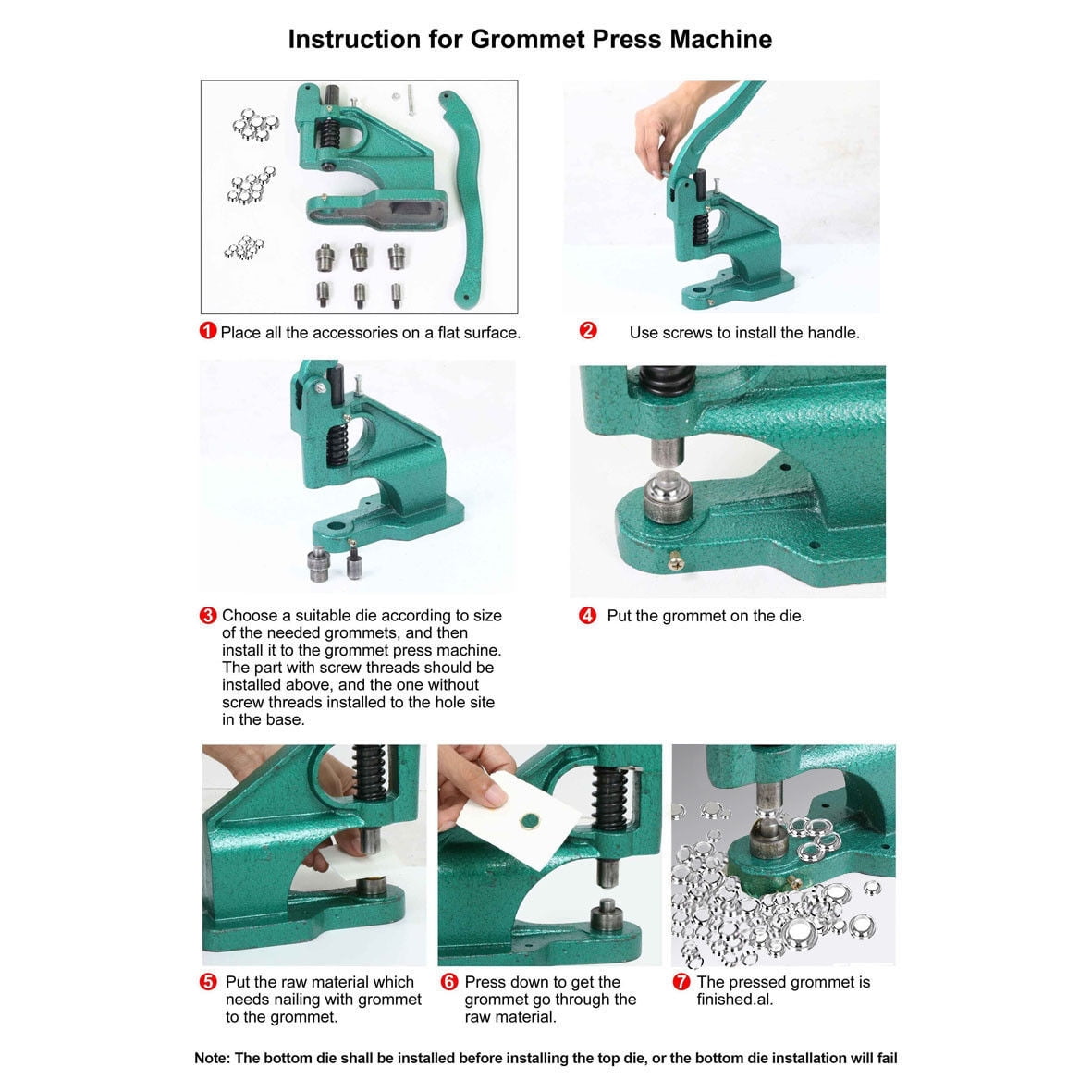 Instruction for Grommet Press Machine

1 Place all the accessories on a flat surface.

2 Use screws to install the handle.

3 Choose a suitable die according to size of the needed grommets, and then install it to the grommet press machine. The part with screw threads should be installed above, and the one without screw threads installed to the hole site in the base.

4 Put the grommet on the die.

5 Put the raw material which needs nailing with grommet to the grommet.

6 Press down to get the grommet go through the raw material.

7 The pressed grommet is finished.al.

Note: The bottom die shall be installed before installing the top die, or the bottom die installation will fail