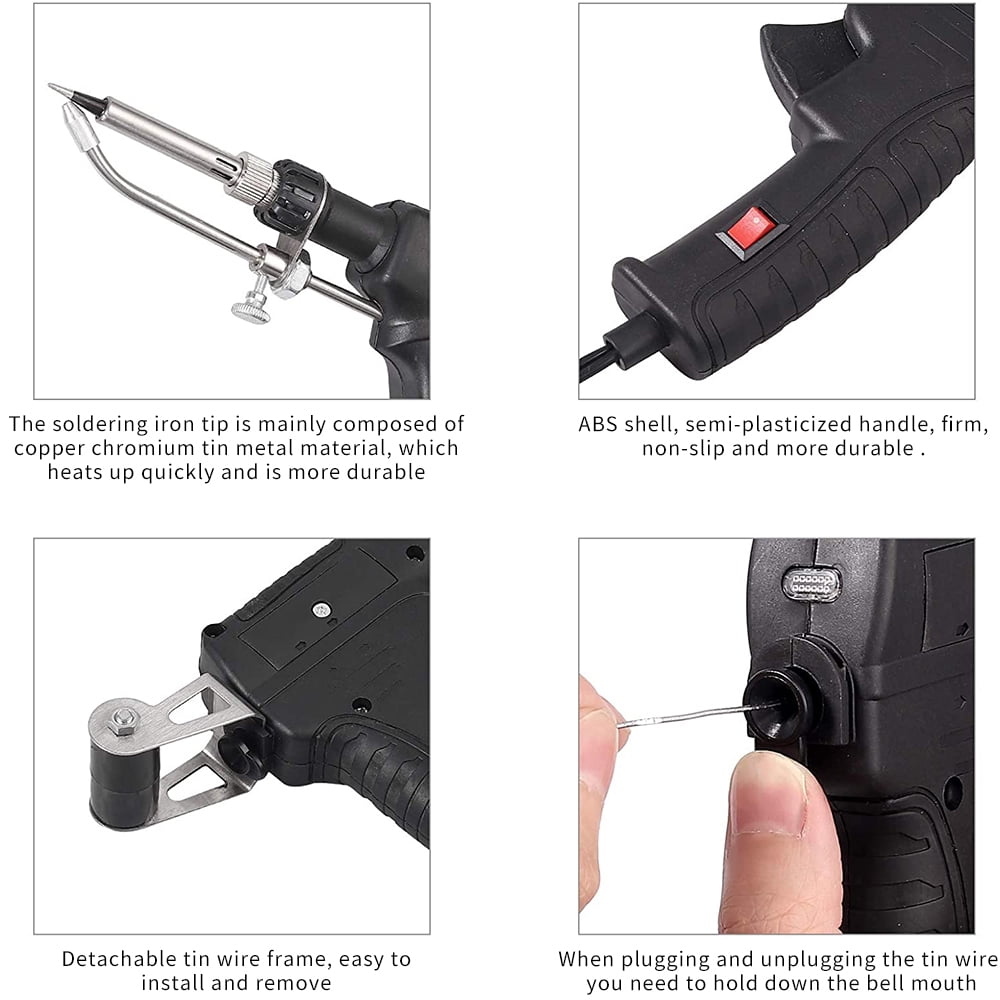 The soldering iron tip is mainly composed of copper chromium tin metal material, which heats up quickly and is more durable

ABS shell, semi-plasticized handle, firm, non-slip and more durable .

Detachable tin wire frame, easy to install and remove

When plugging and unplugging the tin wire you need to hold down the bell mouth