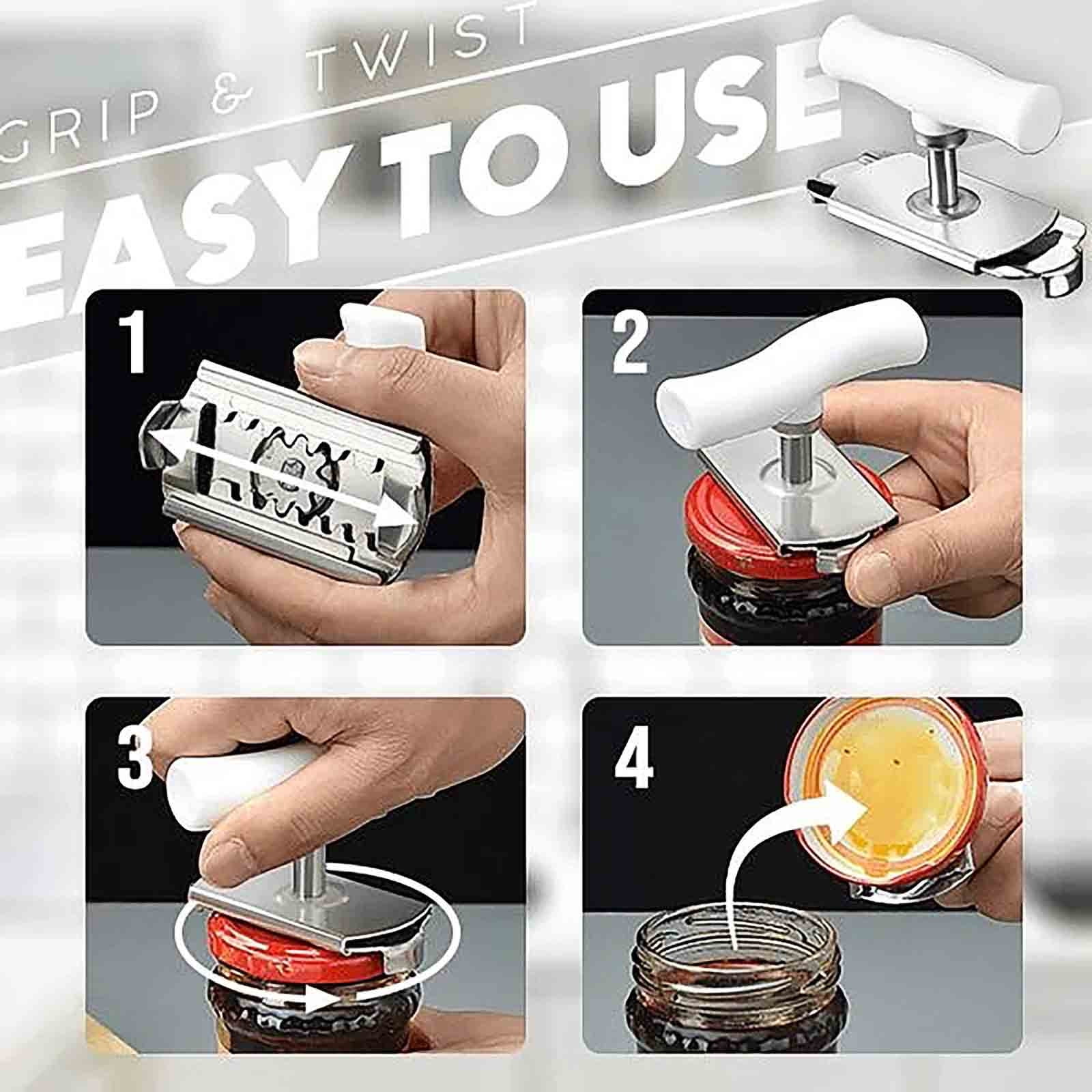 GRIP & TWIST
EASY TO USE

1

2

3

4