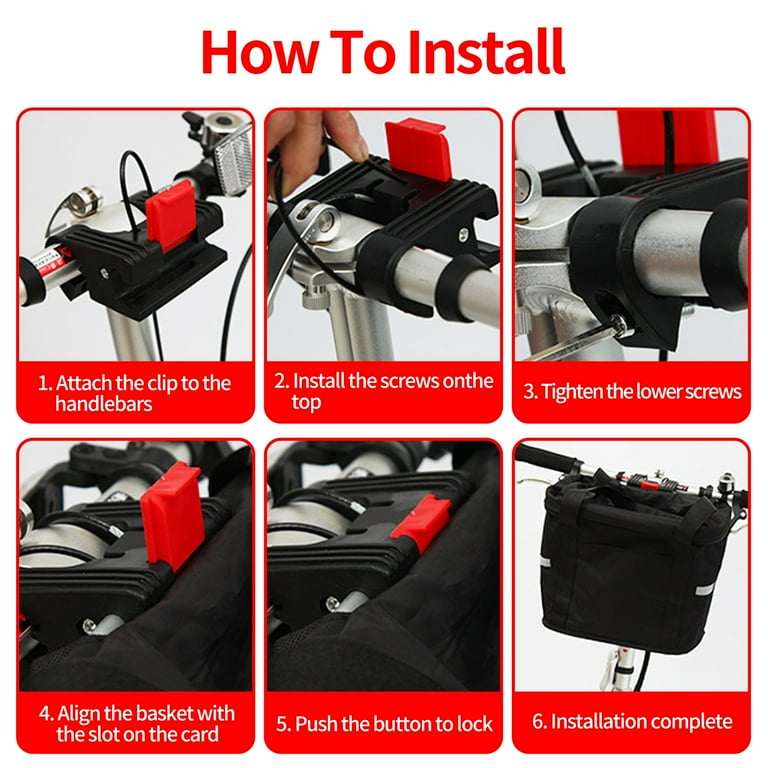 How To Install

1. Attach the clip to the handlebars

2. Install the screws onthe top

3. Tighten the lower screws

4. Align the basket with the slot on the card

5. Push the button to lock

6. Installation complete